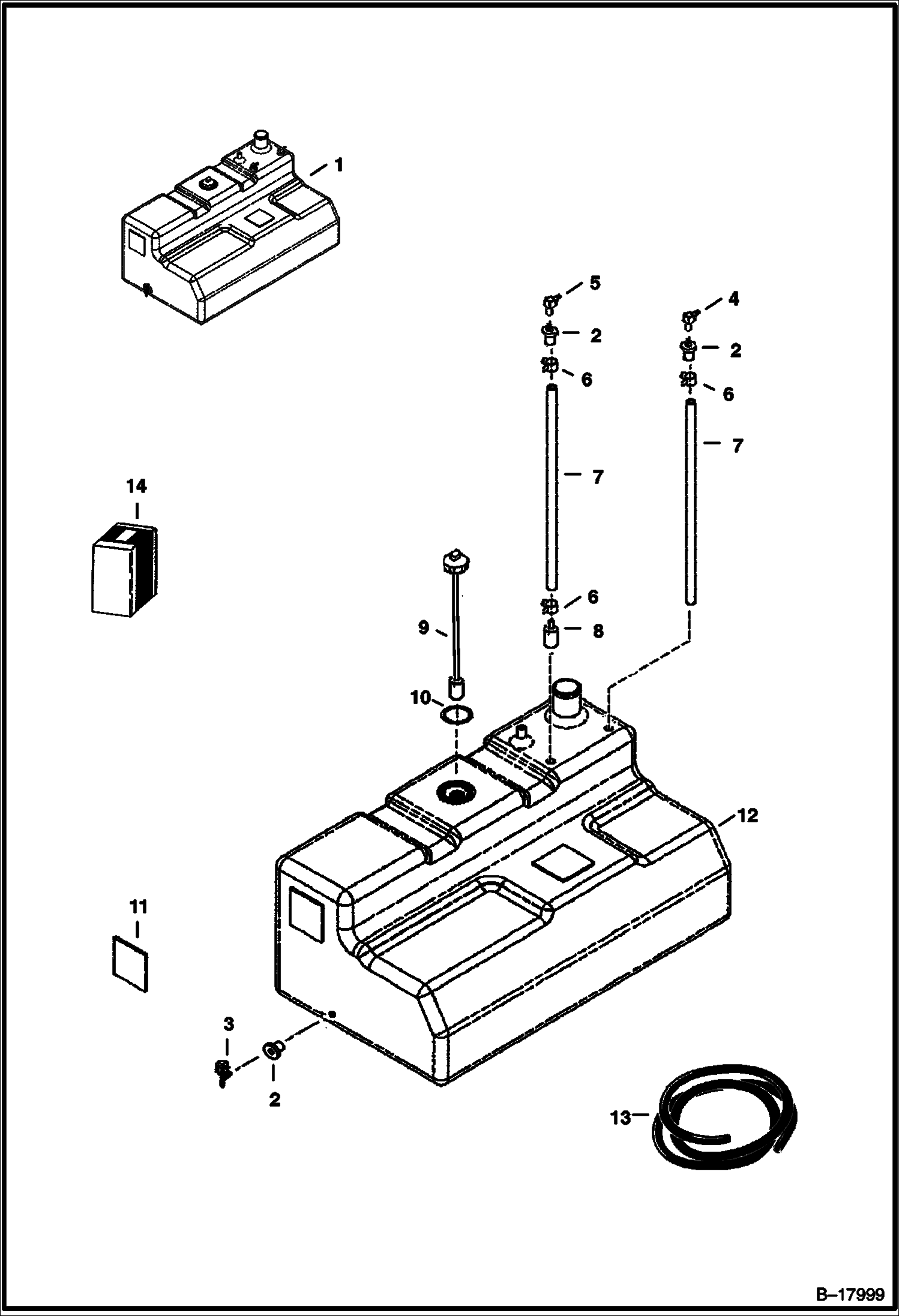 1
5
4
2
2
6
6
7
7
14
6
9
8
10
12
11
3
2
13
B–17999