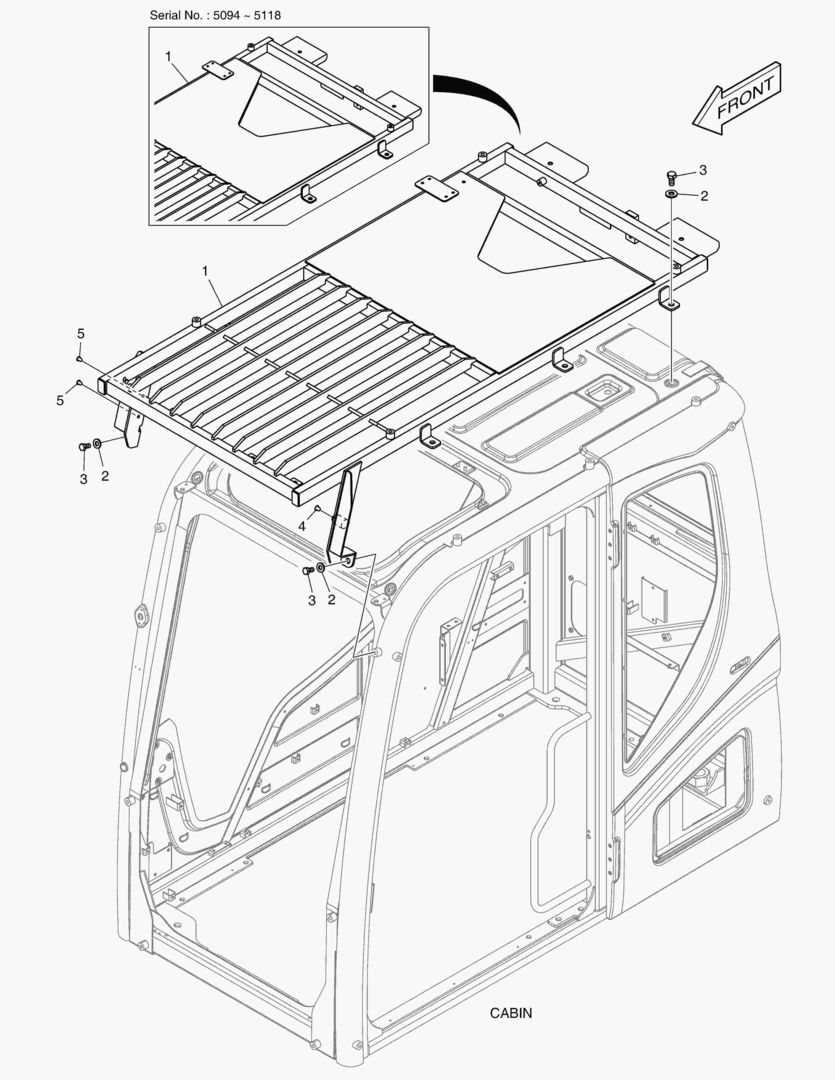 Serial No. : 5094 ~ 5118

1

FRONT

3
2

1

5

5

3
2

4

3
2

CABIN