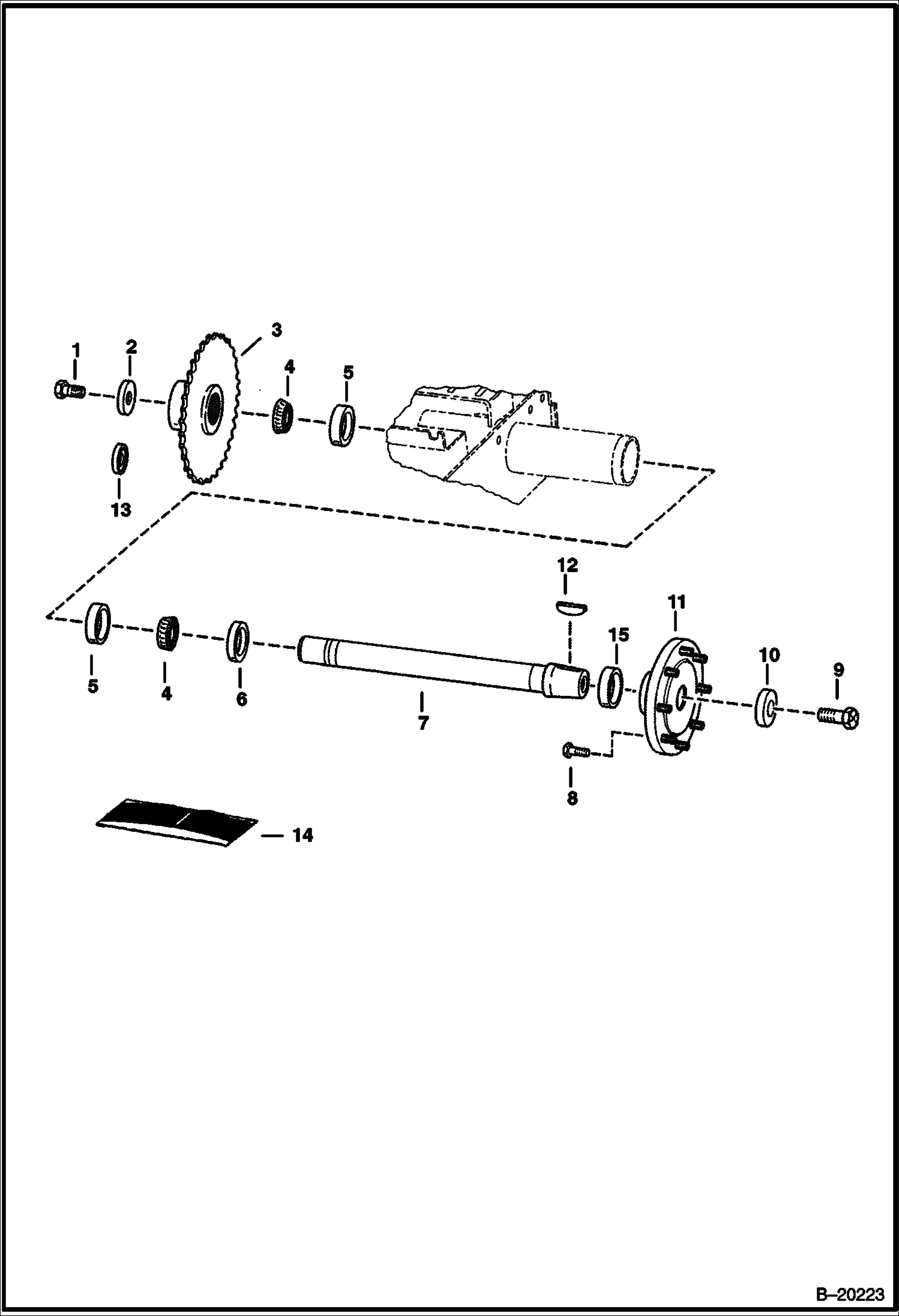 1
2
3
4
5
13
12
11
15
10
9
5
4
6
7
8
14

B–20223