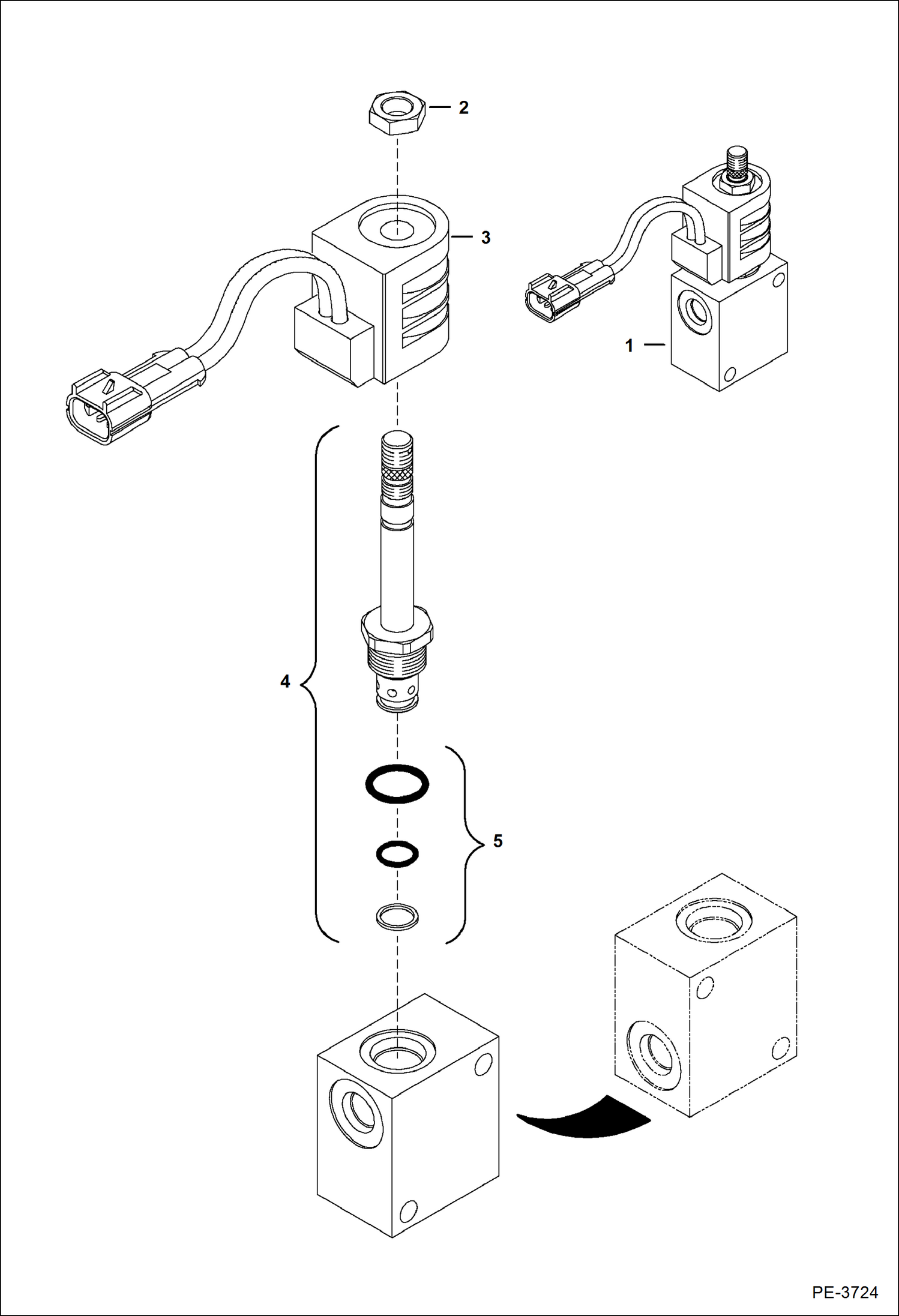 2

3

1

4

5

PE-3724