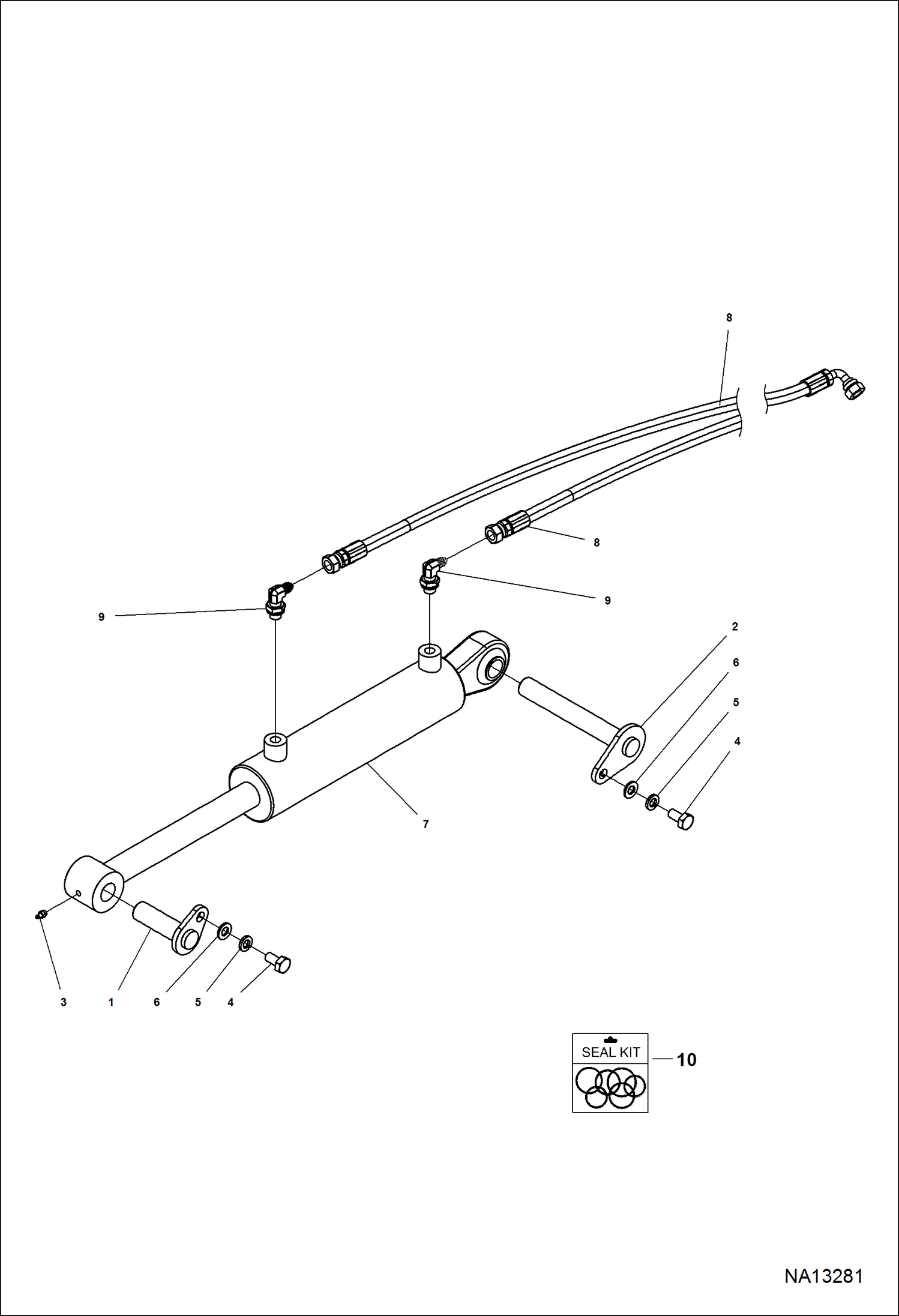 8

8

9

9

2

6

5

4

7

3 1 6 5 4

SEAL KIT

10

NA13281