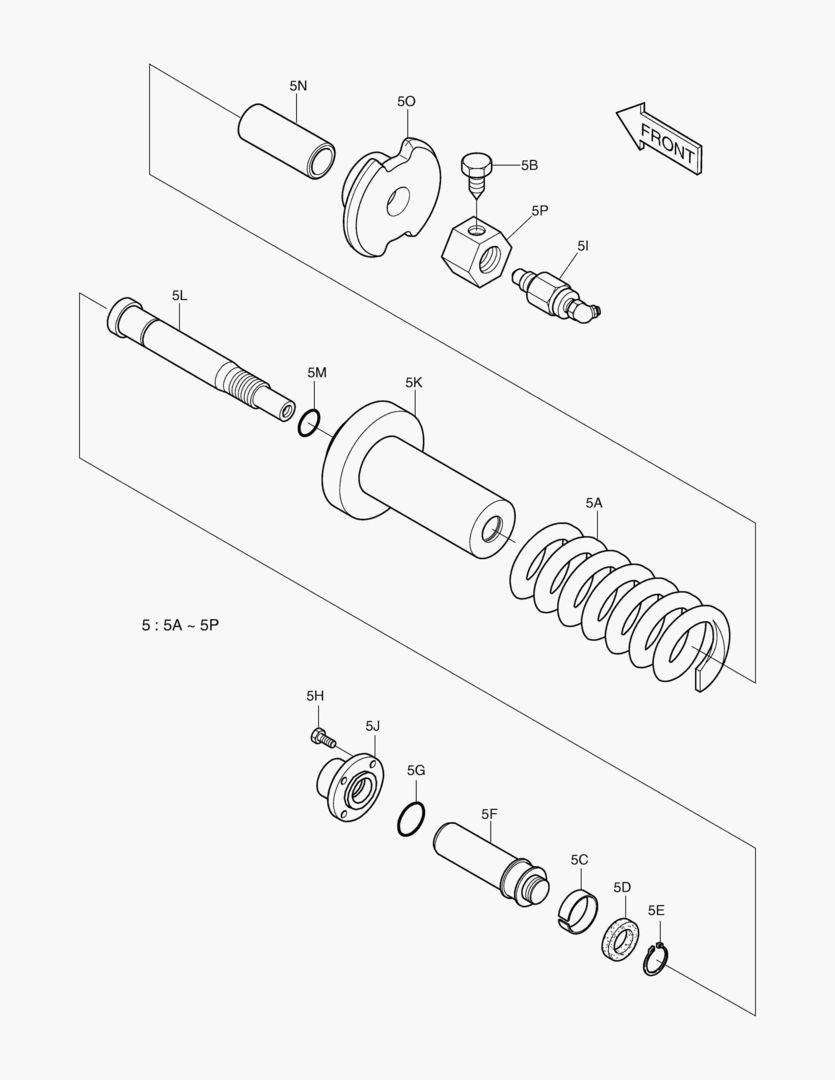 5N
5O
FRONT
5B
5P
5I
5L
5M
5K
5A
5 : 5A ~ 5P
5H
5J
5G
5F
5C
5D
5E