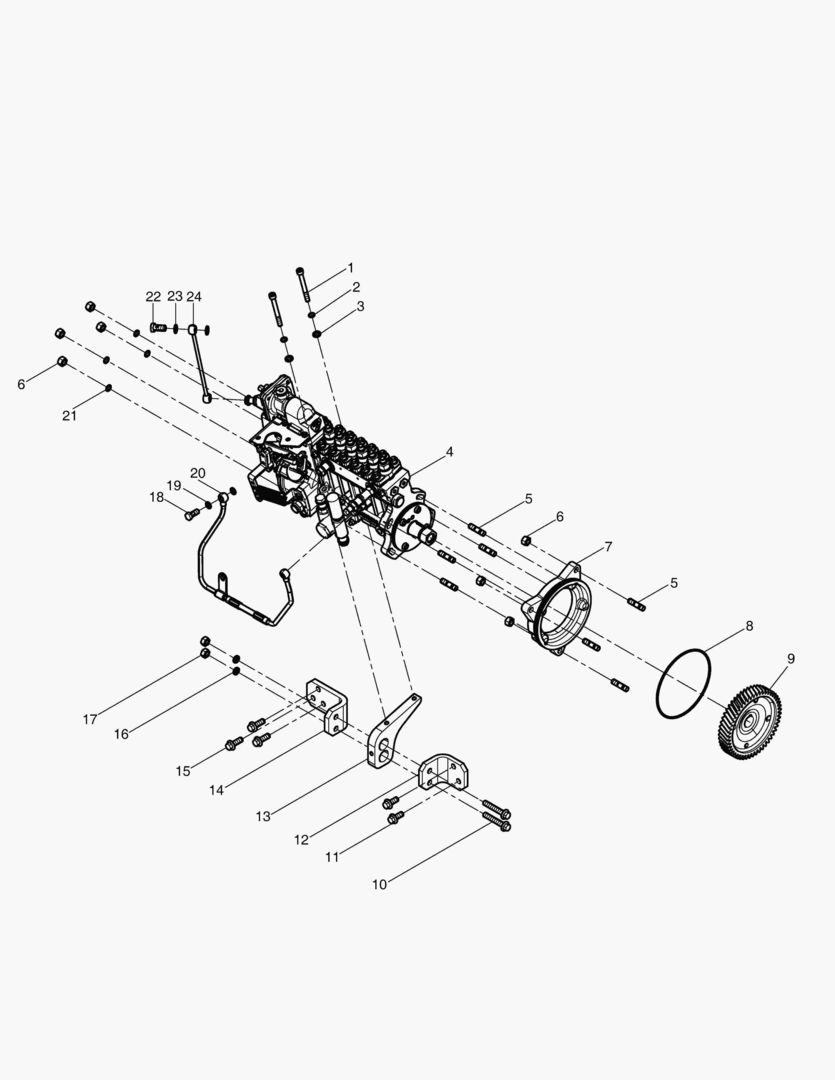 1
2
3
22 23 24
6
21
4
20
19
18
5
6
7
5
8
9
17
16
15
14
13
12
11
10