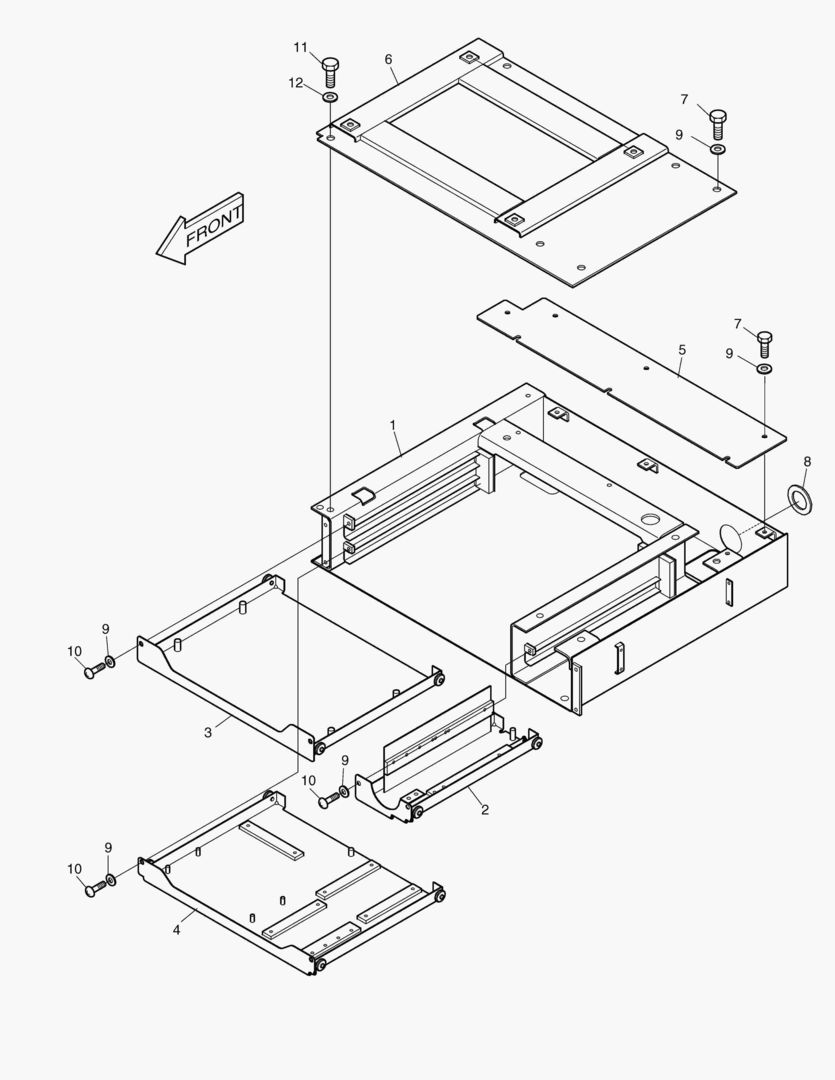 11
6
12
7
9
FRONT
7
5
9
1
8
9
10
3
9
10
2
9
10
4