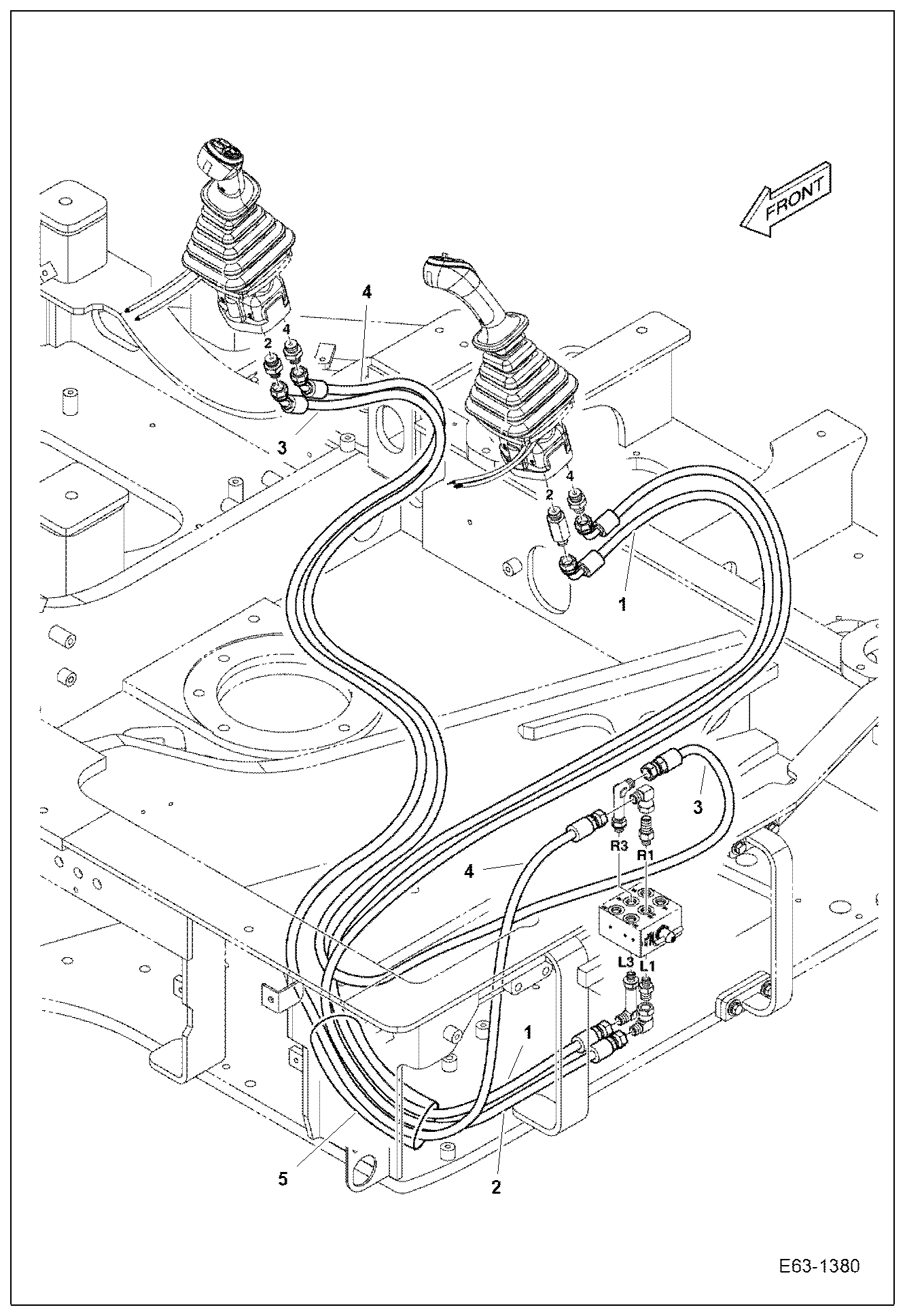 FRONT

4

2 4

3

4

2

1

3

R3 R1

4

L3 L1

1

5

2

E63-1380