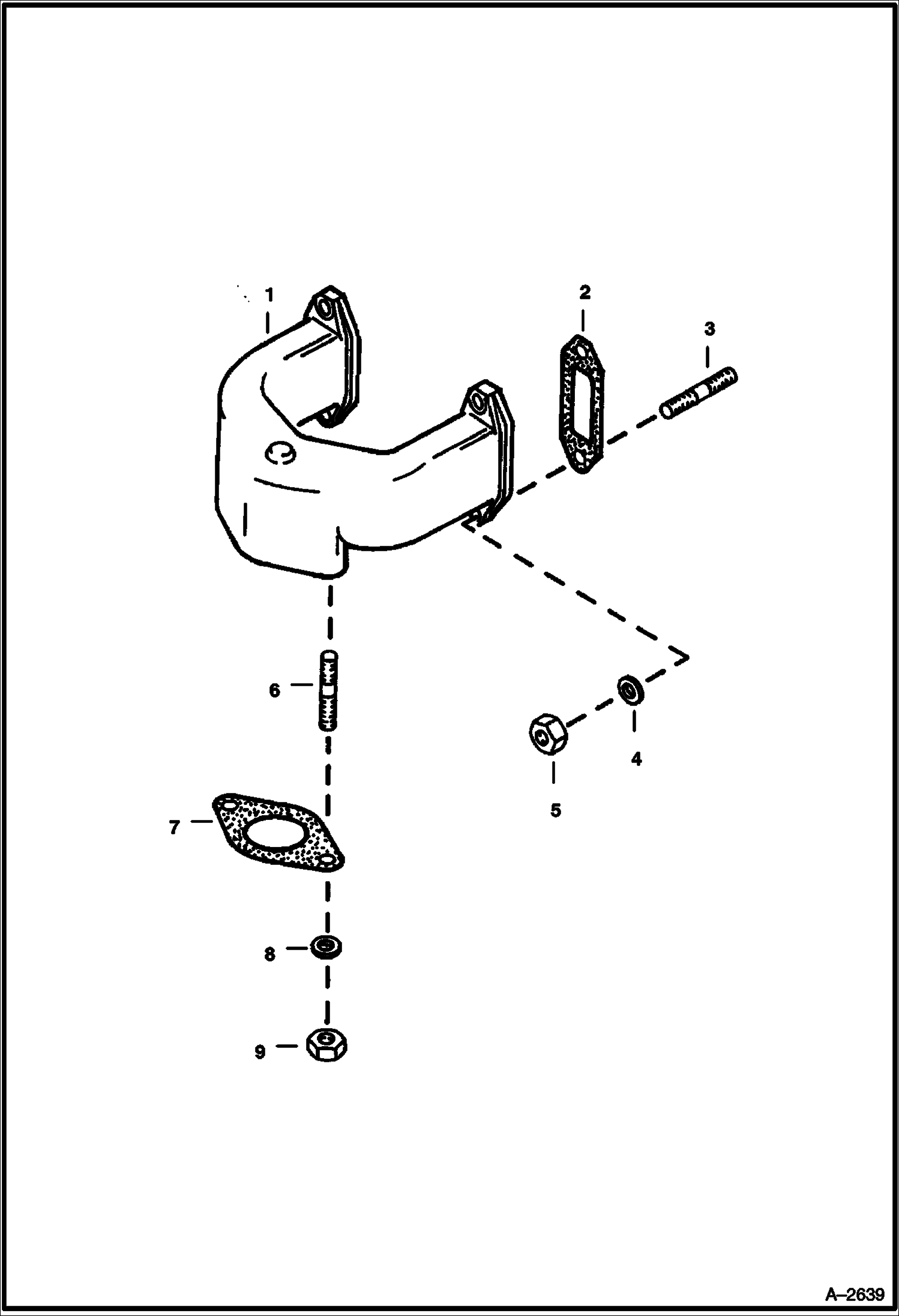 1
2
3
6
4
5
7
8
9
A–2639