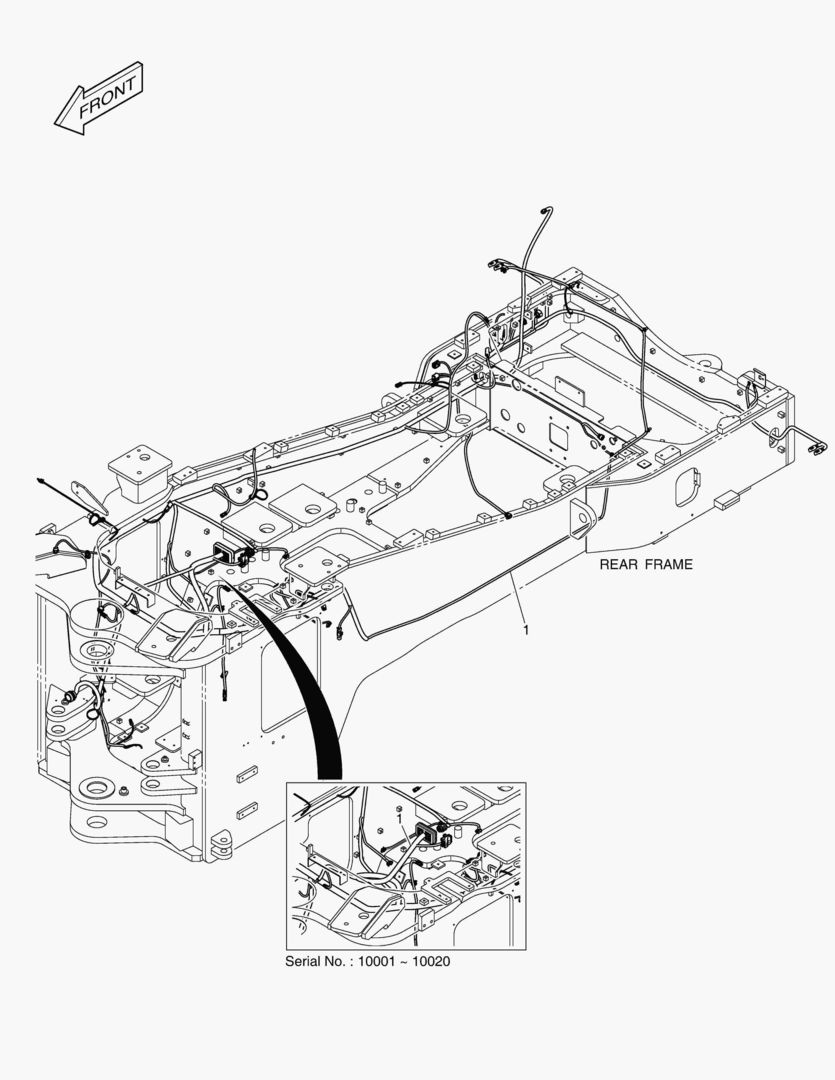 FRONT

REAR FRAME

1

1

Serial No. : 10001 ~ 10020