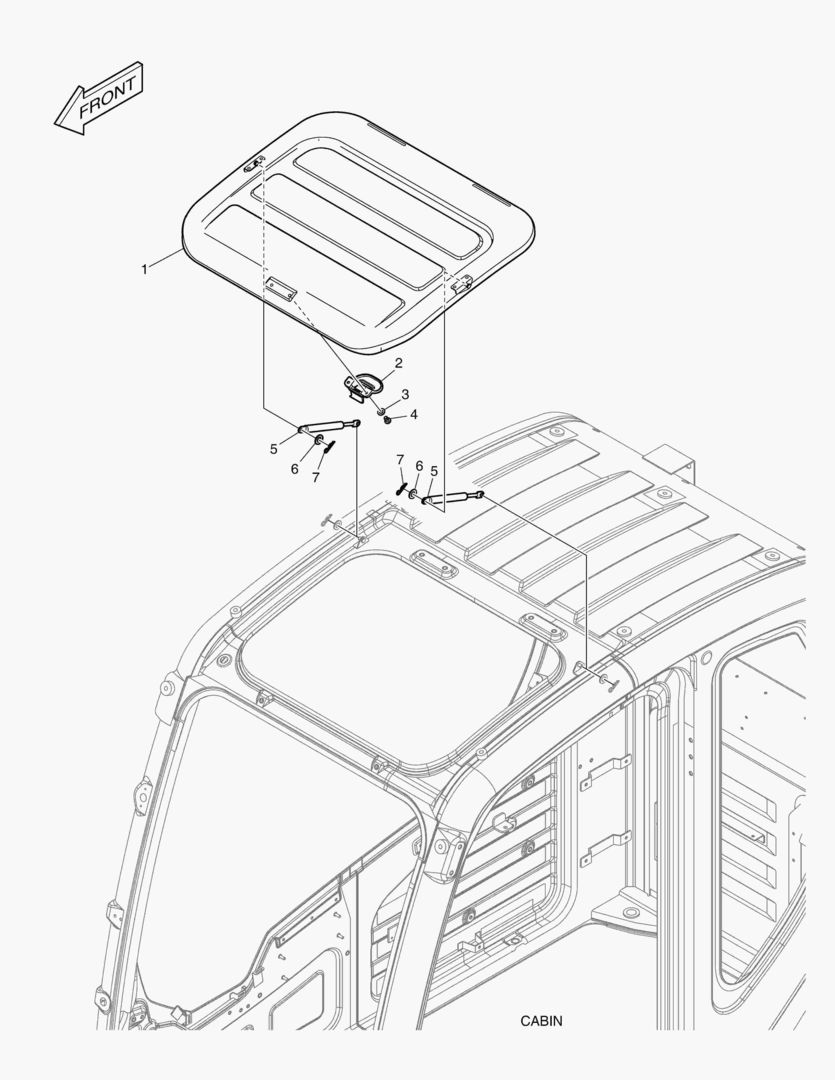 FRONT

1

2

3

4

5

6

7

7

6

5

CABIN