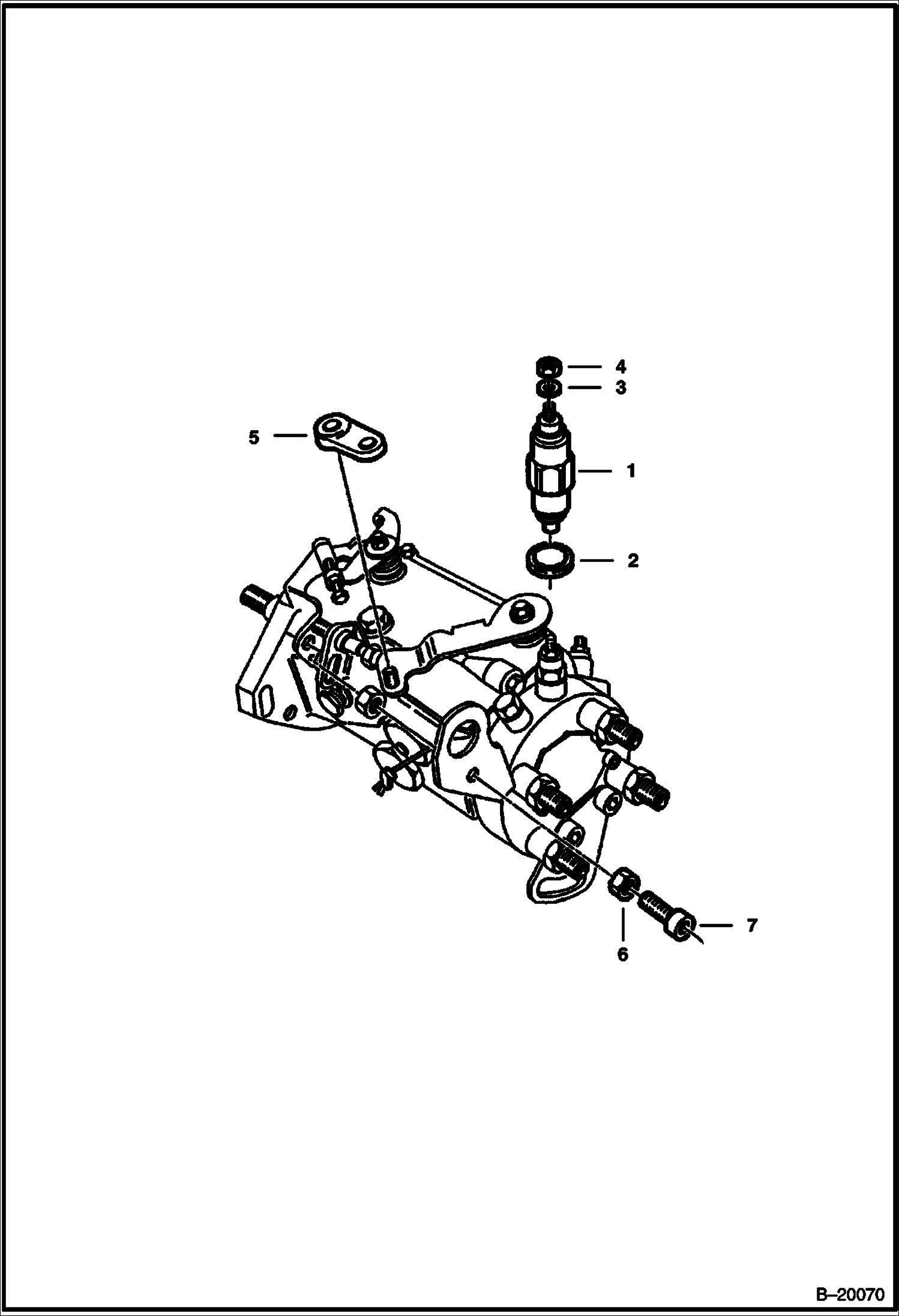 4
3
5
1
2
7
6
B–20070