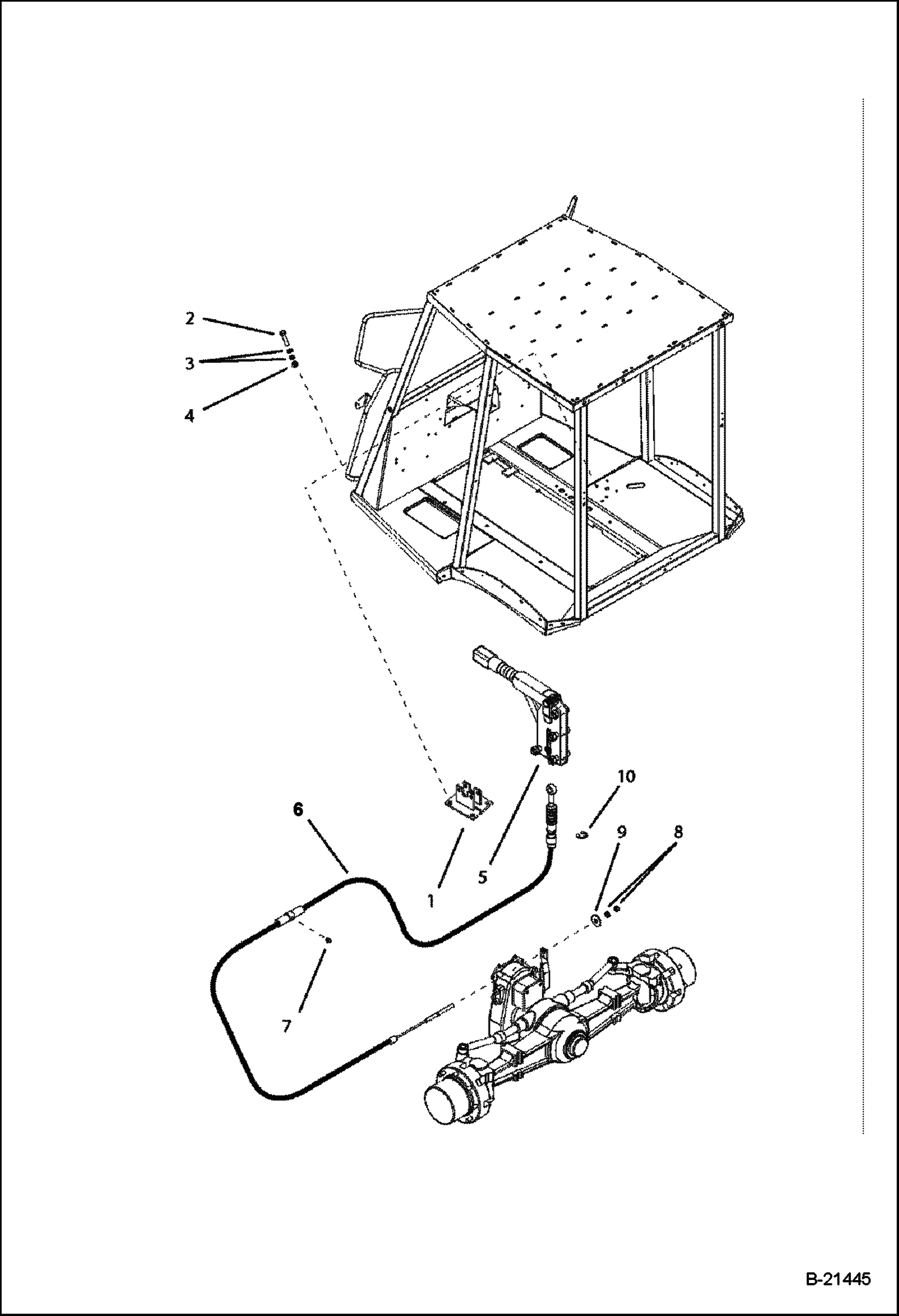 2
3
4
10
6
9
8
5
1
7
B-21445