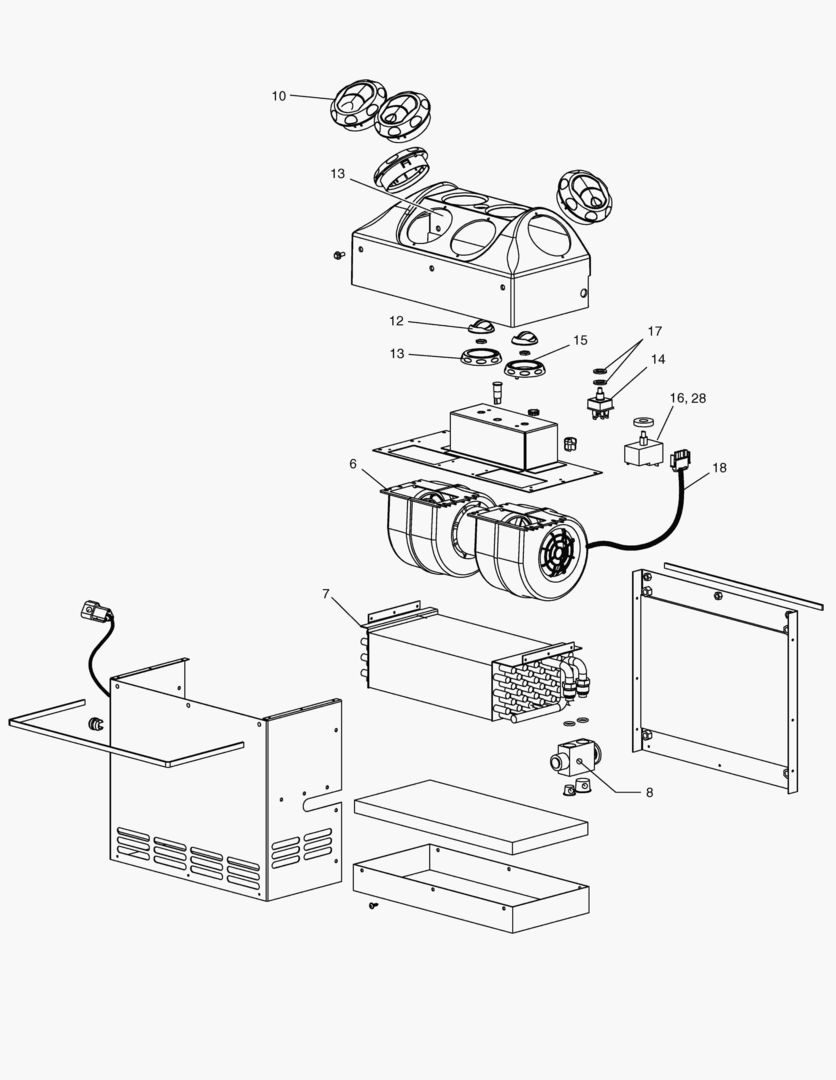 10
13
12
13
15
17
14
16, 28
18
6
7
8