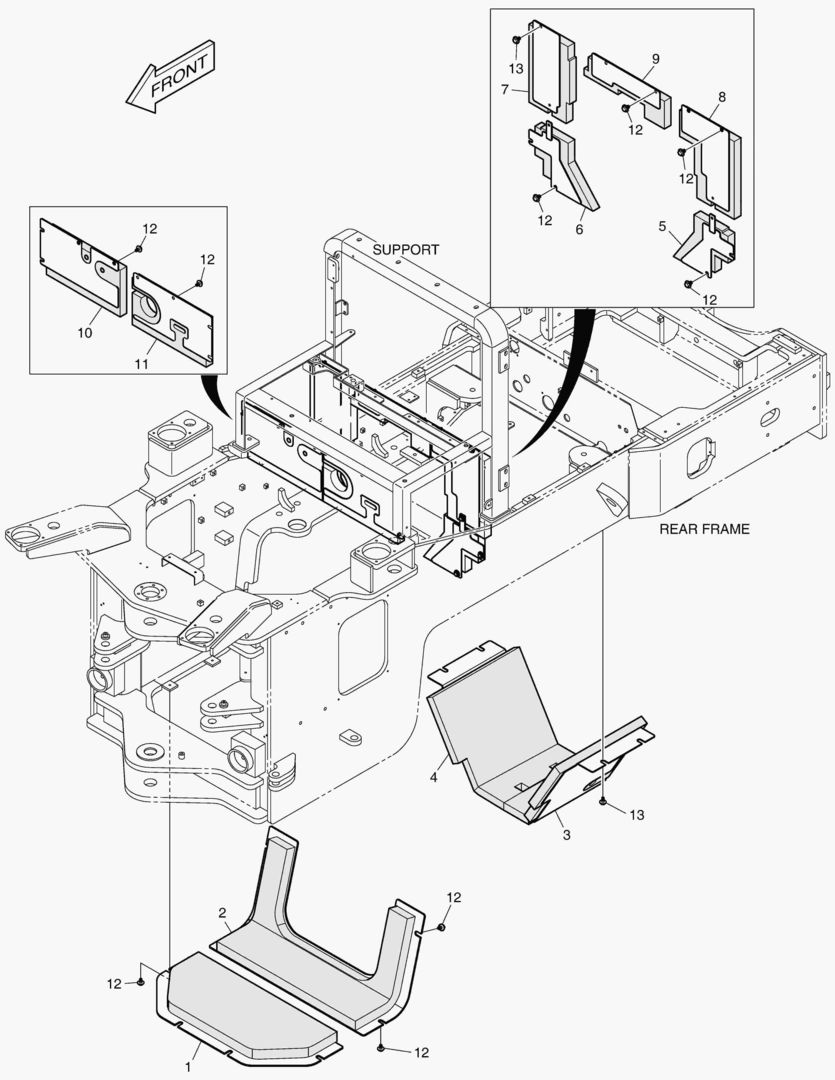 FRONT

13
7
9
12
8
12
12
6
5
12

12
12
10
11

SUPPORT

REAR FRAME

4
3
13

2
12
12
1
12