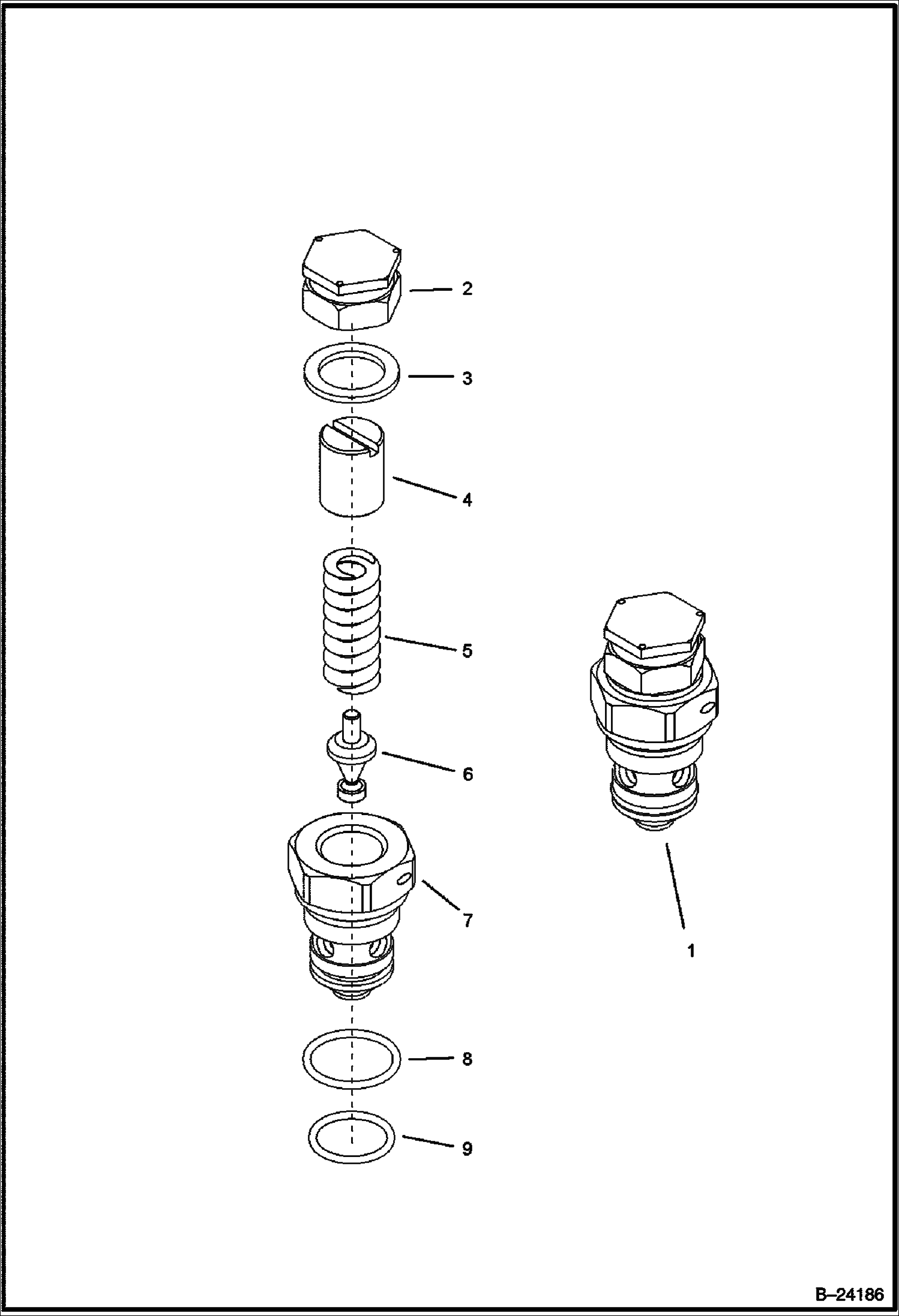 2
3
4
5
6
7
8
9
1
B–24186