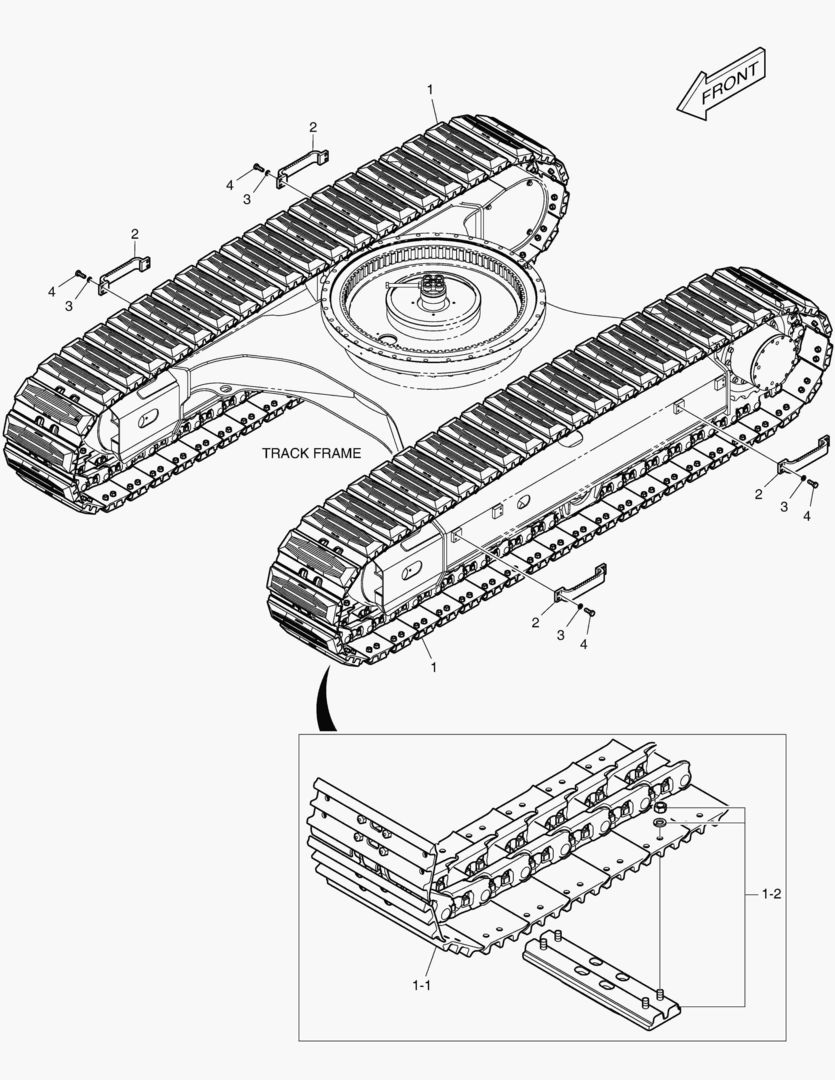 FRONT

1

2

4
3

2

4
3

TRACK FRAME

2
3
4

2
3
4

1

1-2

1-1