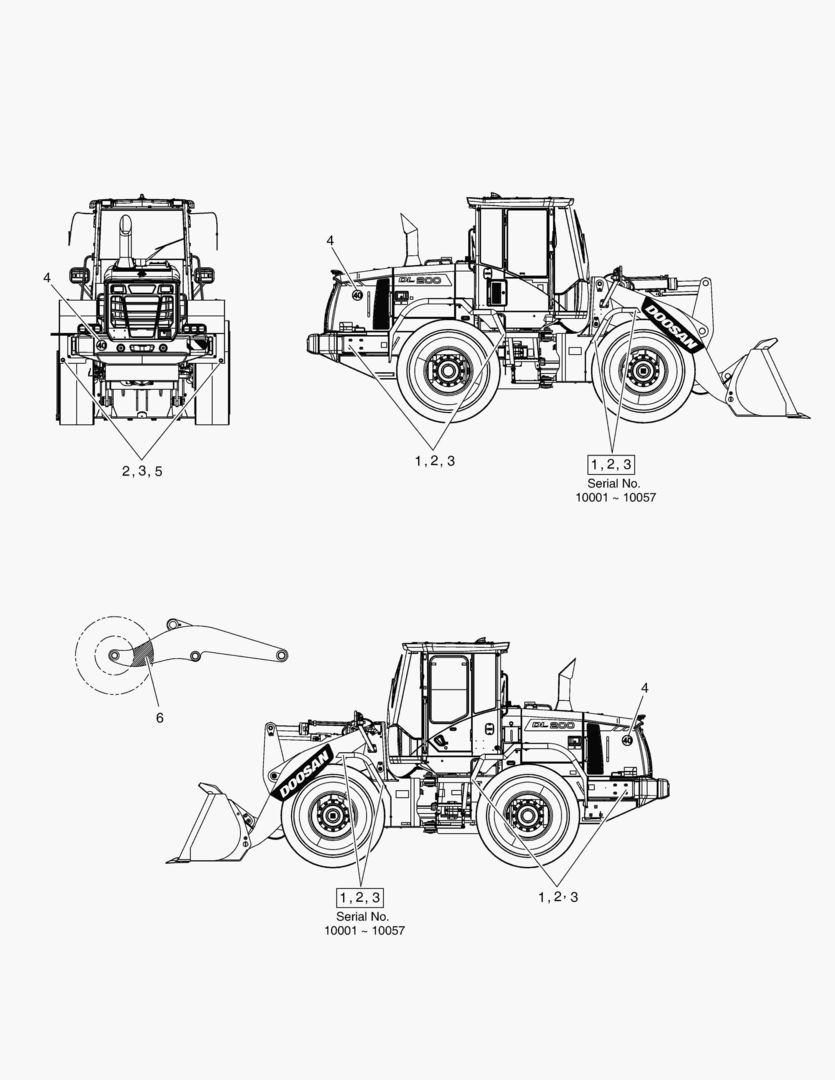 4

40

2, 3, 5

4

40

DL 200

DOOSAN

1, 2, 3

1, 2, 3

Serial No.
10001 ~ 10057

6

DOOSAN

DL 200

40

4

1, 2, 3

Serial No.
10001 ~ 10057

1, 2, 3