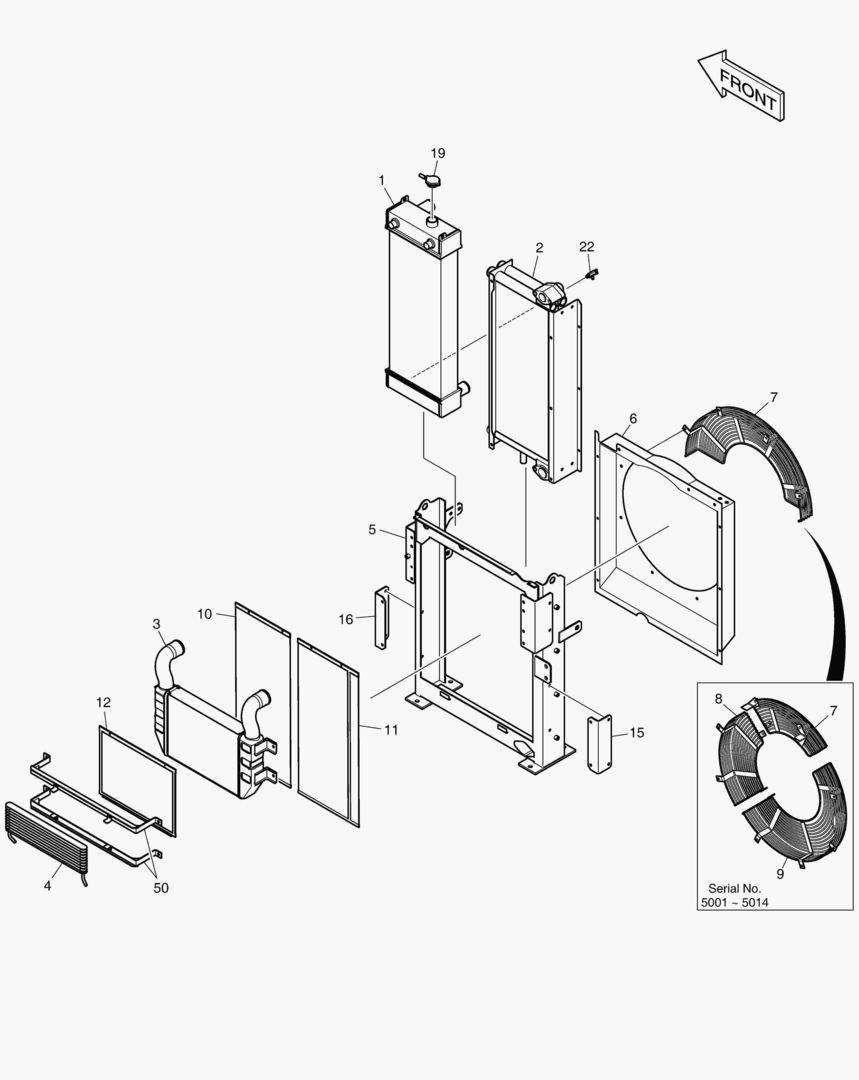 FRONT

19
1
2
22
7
6
5
16
10
3
12
11
15
4
50
8
7
9
Serial No.
5001 ~ 5014