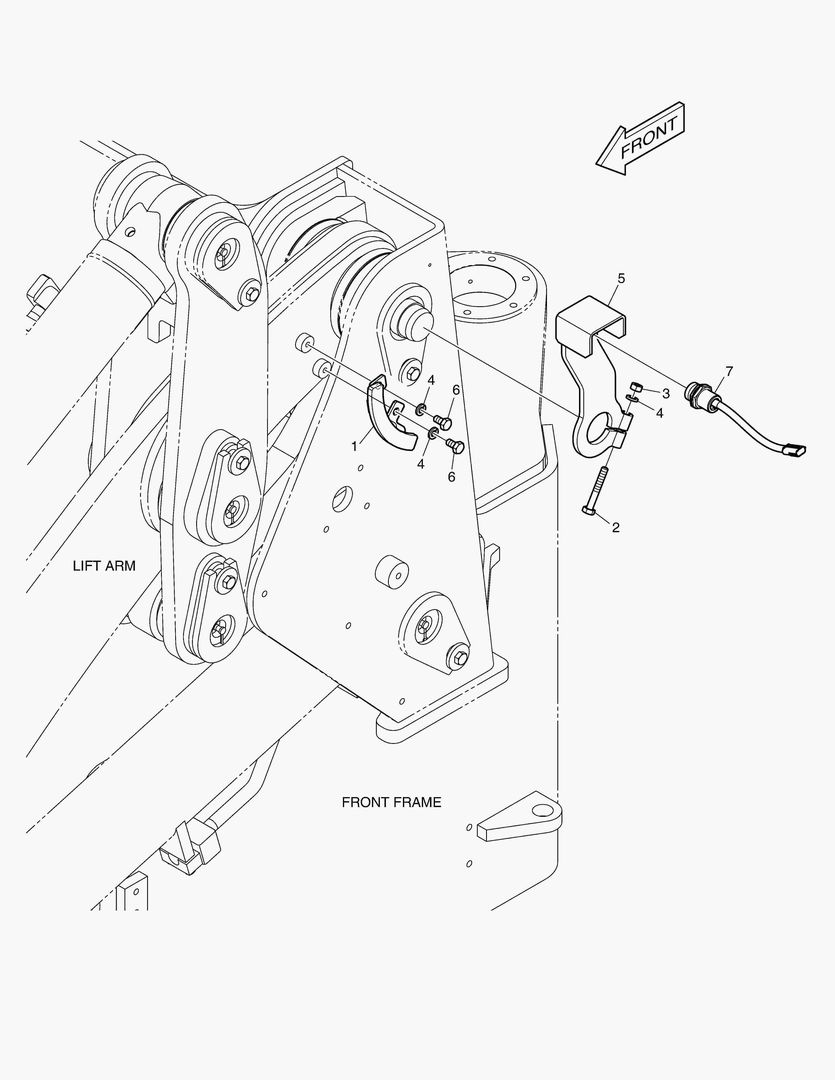 FRONT

5

7

3

4

4

6

1

4

6

2

LIFT ARM

FRONT FRAME