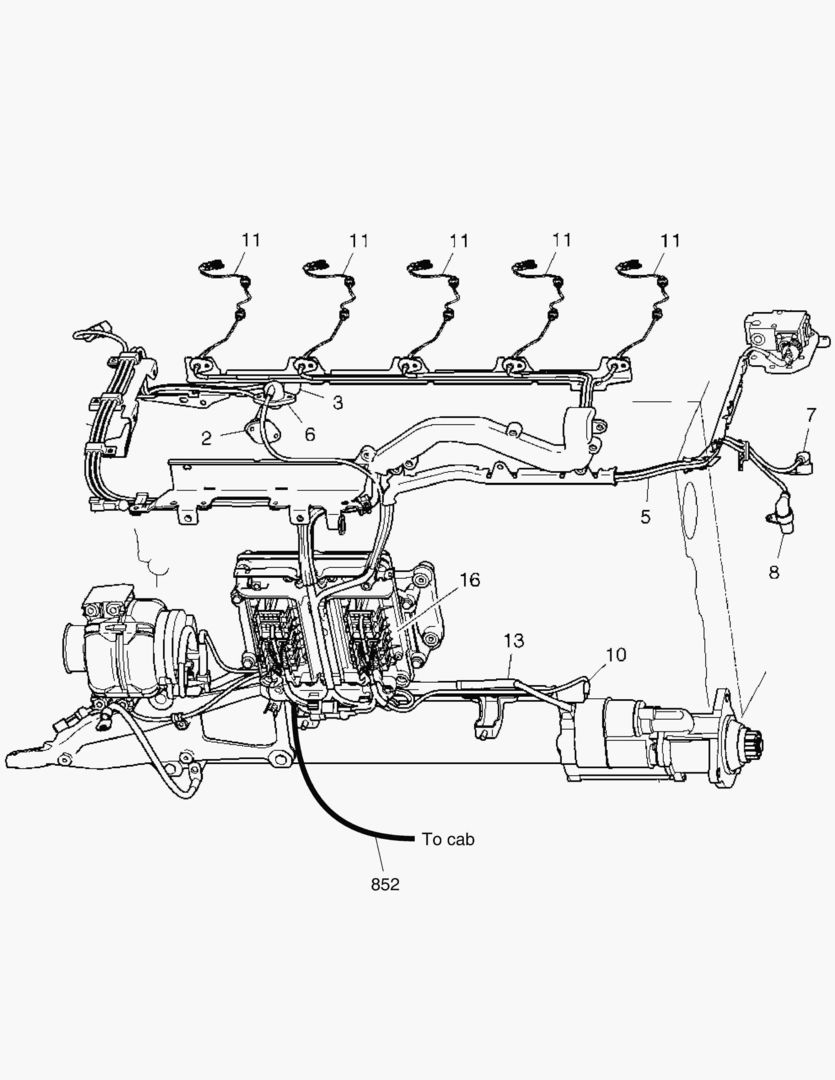 11
11
11
11
11
3
2
6
7
5
8
16
13
10
To cab
852