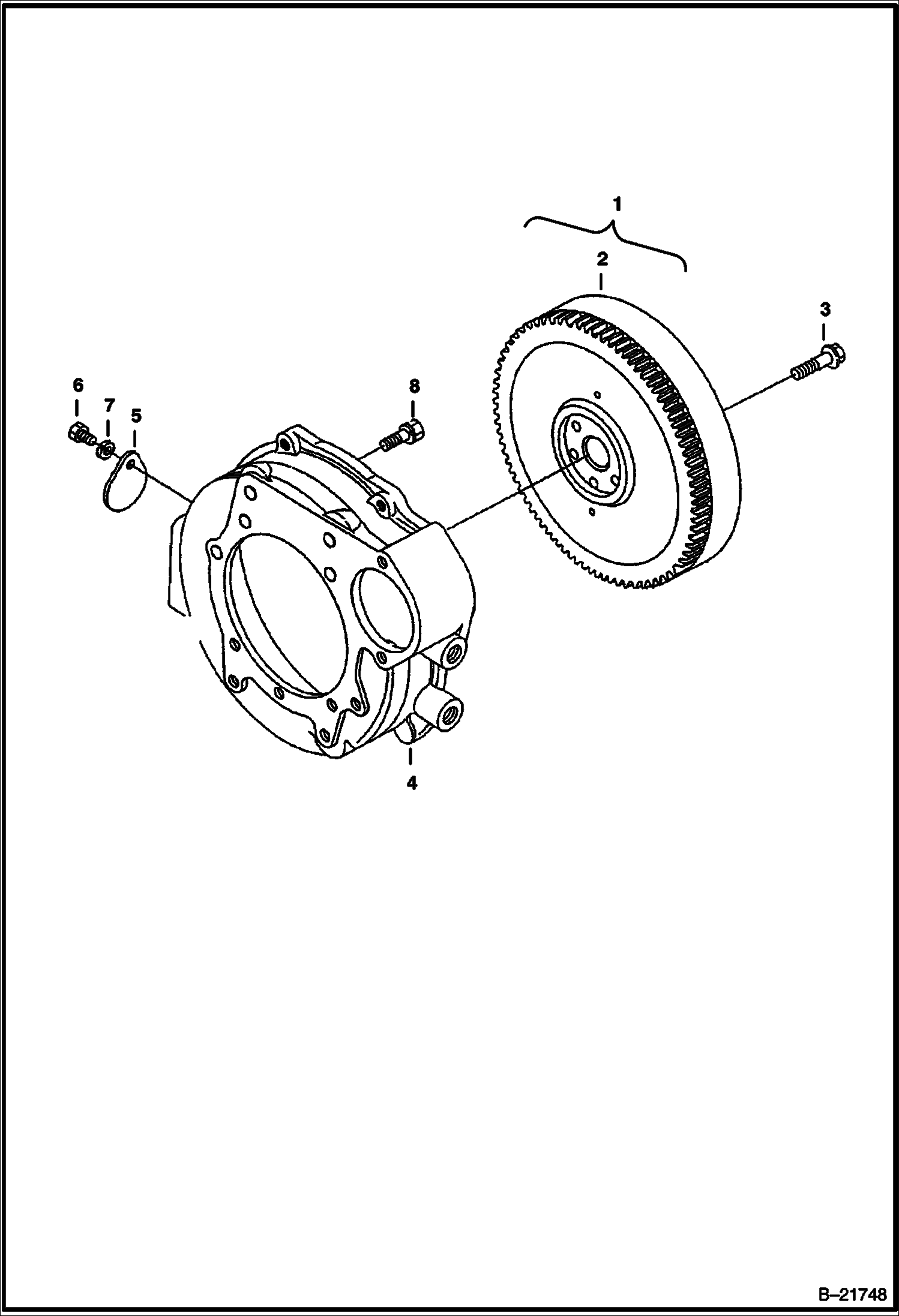 1
2
3
6
7
5
8
4
B–21748