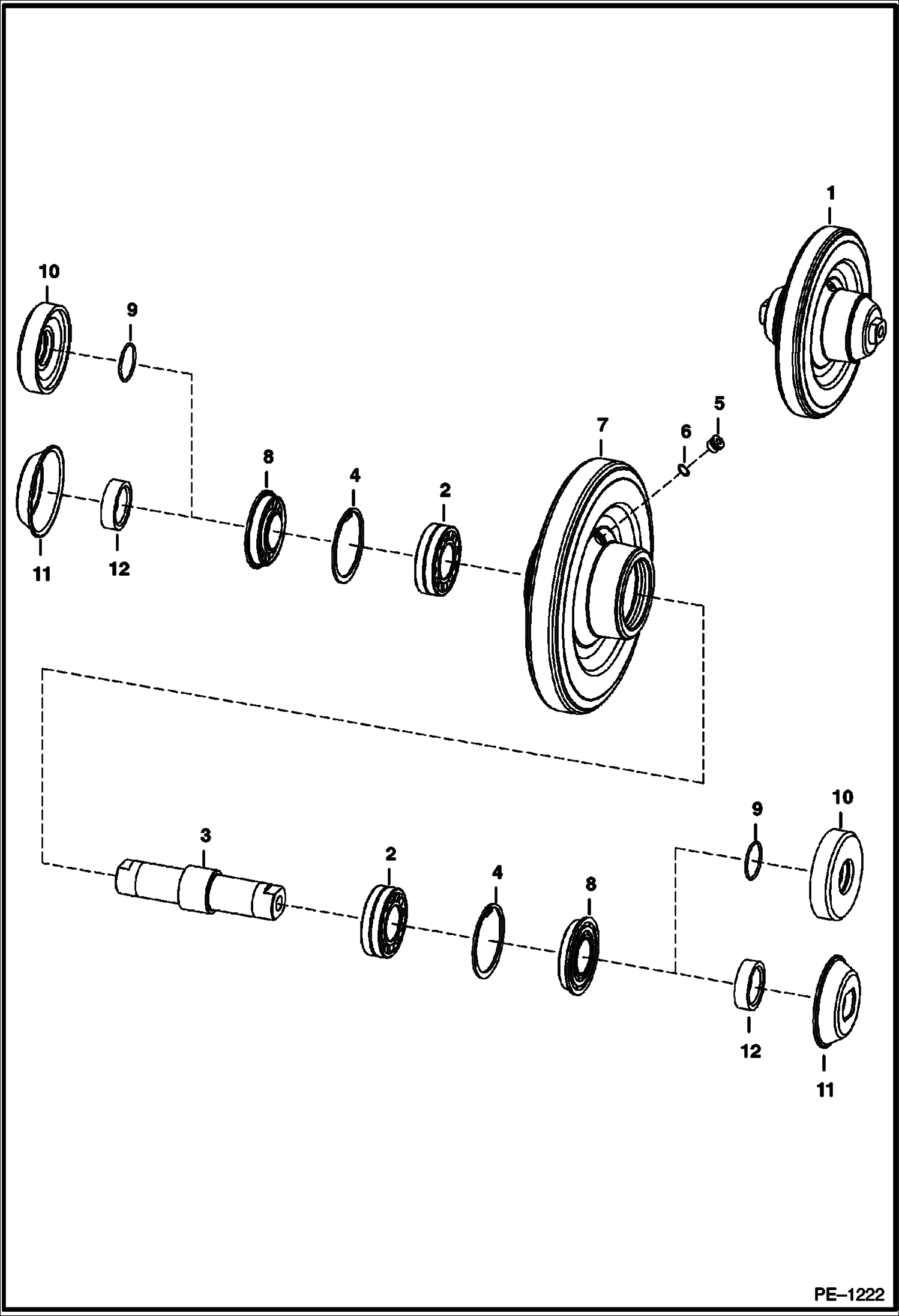 1
10
9
5
6
7
8
4
2
11
12
3
2
4
8
9
10
12
11
PE–1222