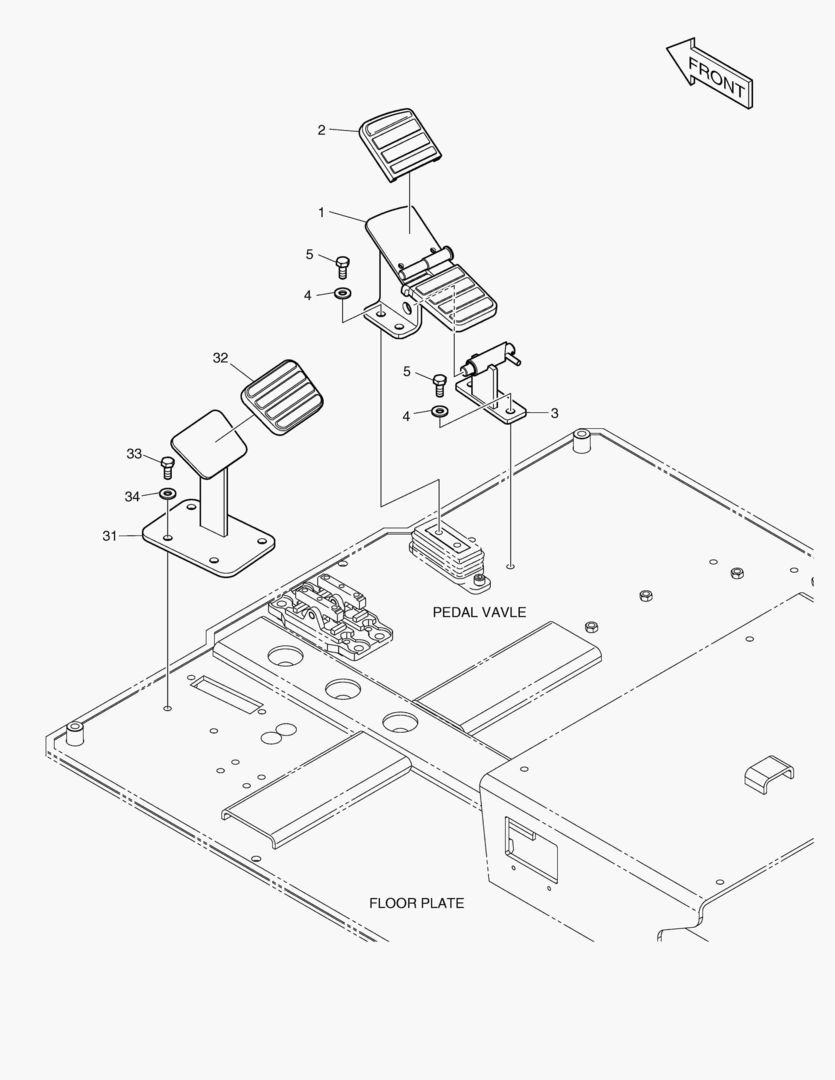 FRONT

2

1

5

4

32

5

4

3

33

34

31

PEDAL VAVLE

FLOOR PLATE