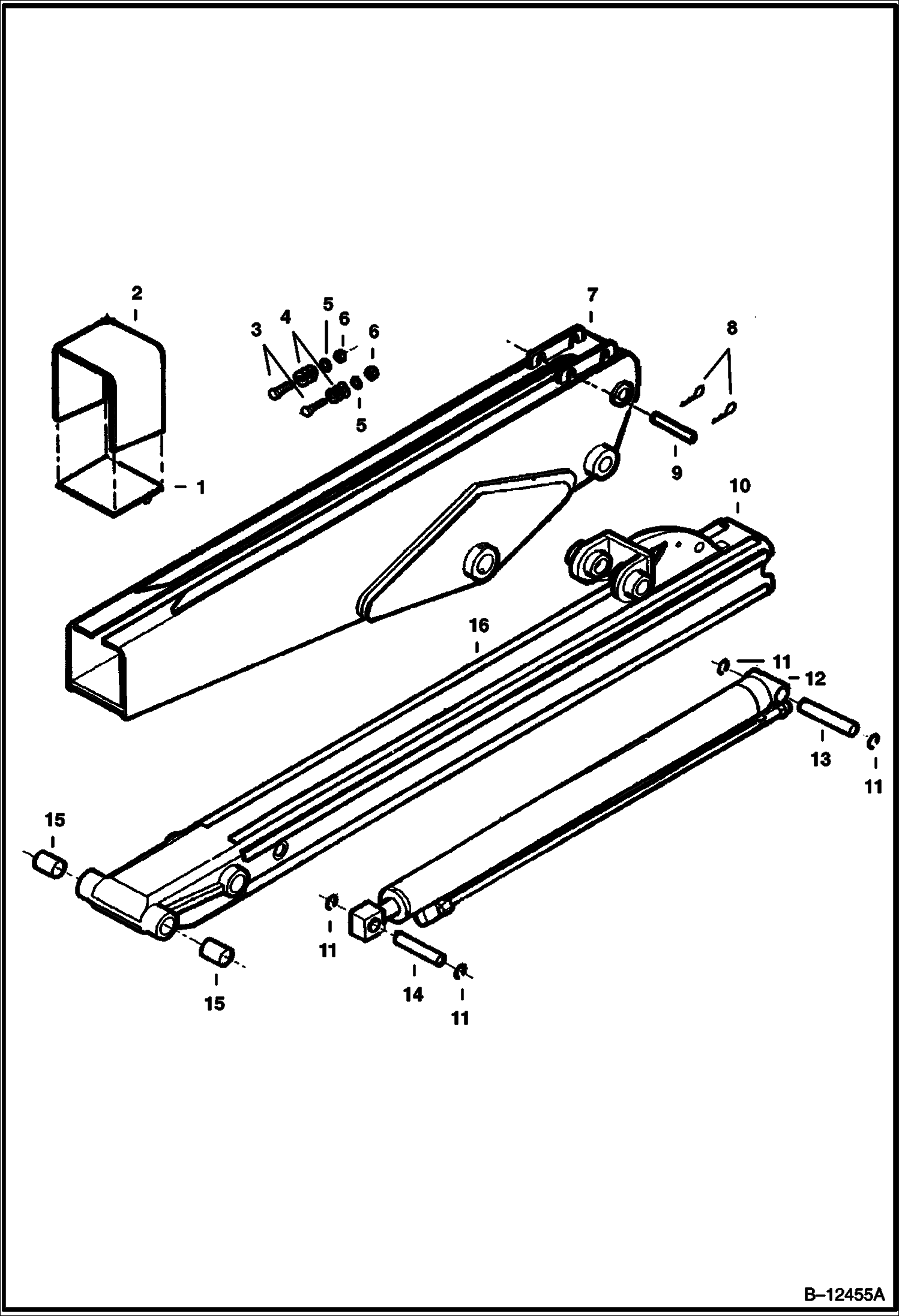 2
3
4
5
6
6
5
7
8
9
1
10
16
11
12
13
11
15
11
14
11
15
B–12455A