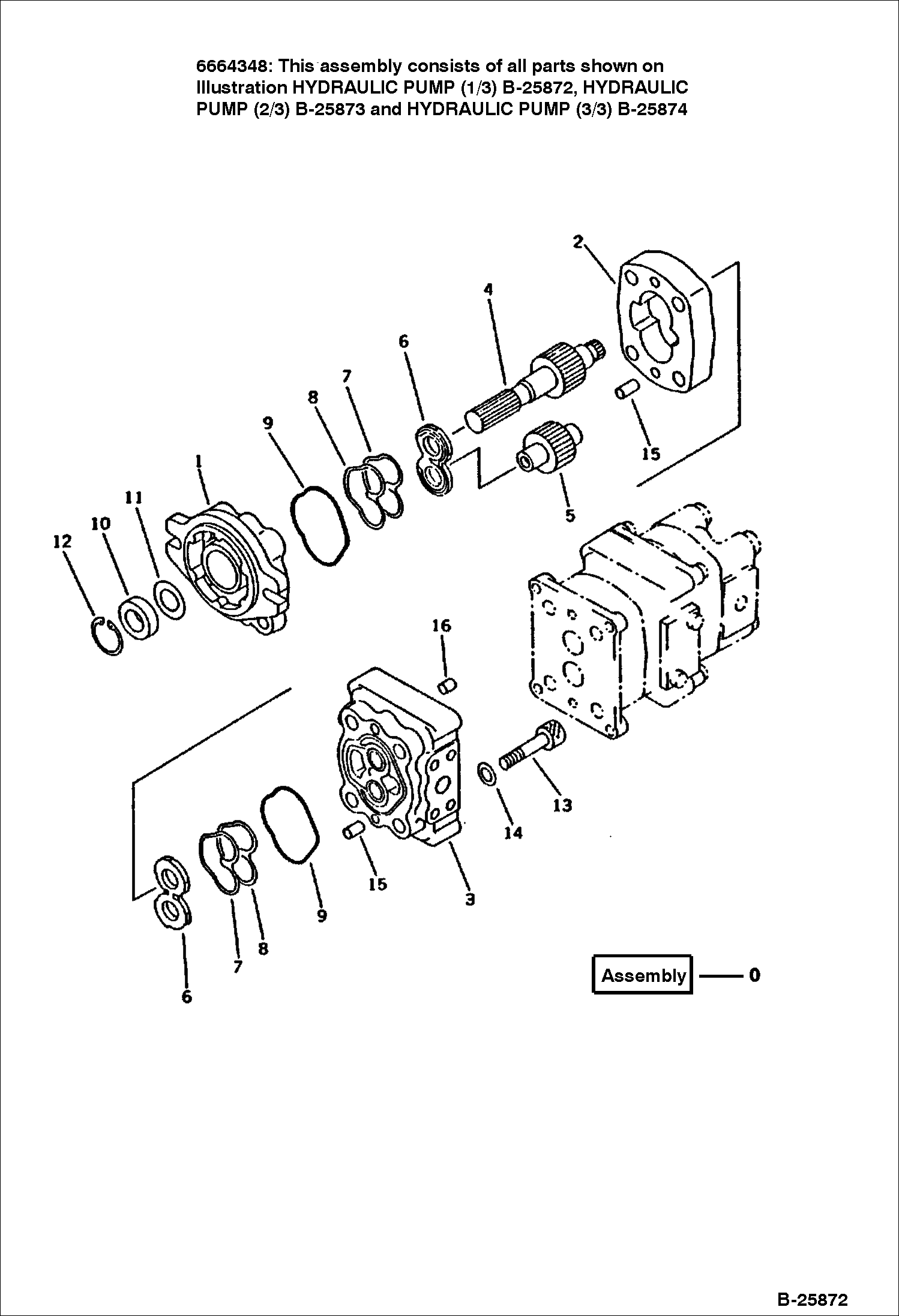 6664348: This assembly consists of all parts shown on Illustration HYDRAULIC PUMP (1/3) B-25872, HYDRAULIC PUMP (2/3) B-25873 and HYDRAULIC PUMP (3/3) B-25874

2
4
6
7
8
9
1
11
10
12
15
5
16
13
14
15
3
9
8
7
6

Assembly — 0

B-25872