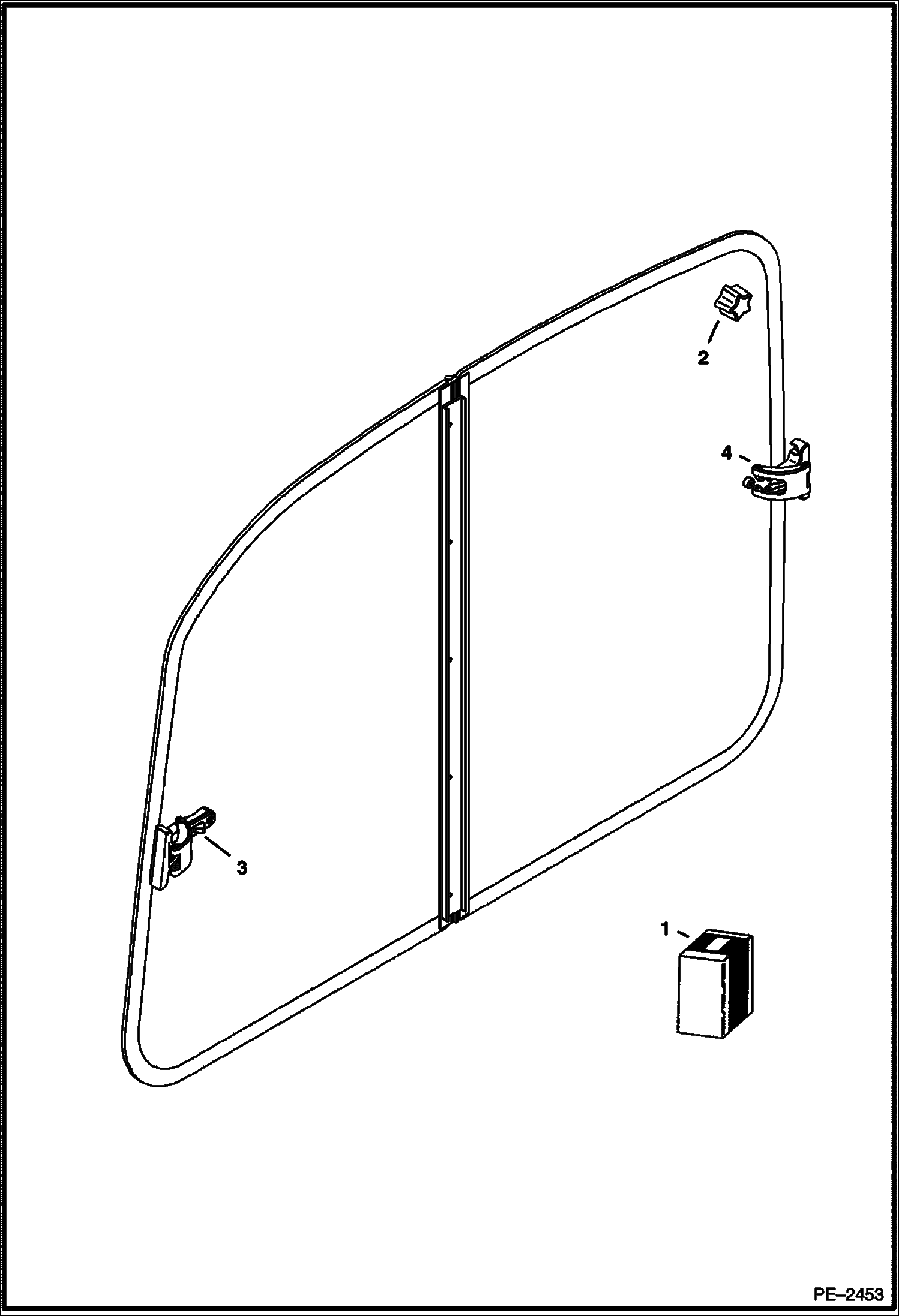 2

4

3

1

PE–2453