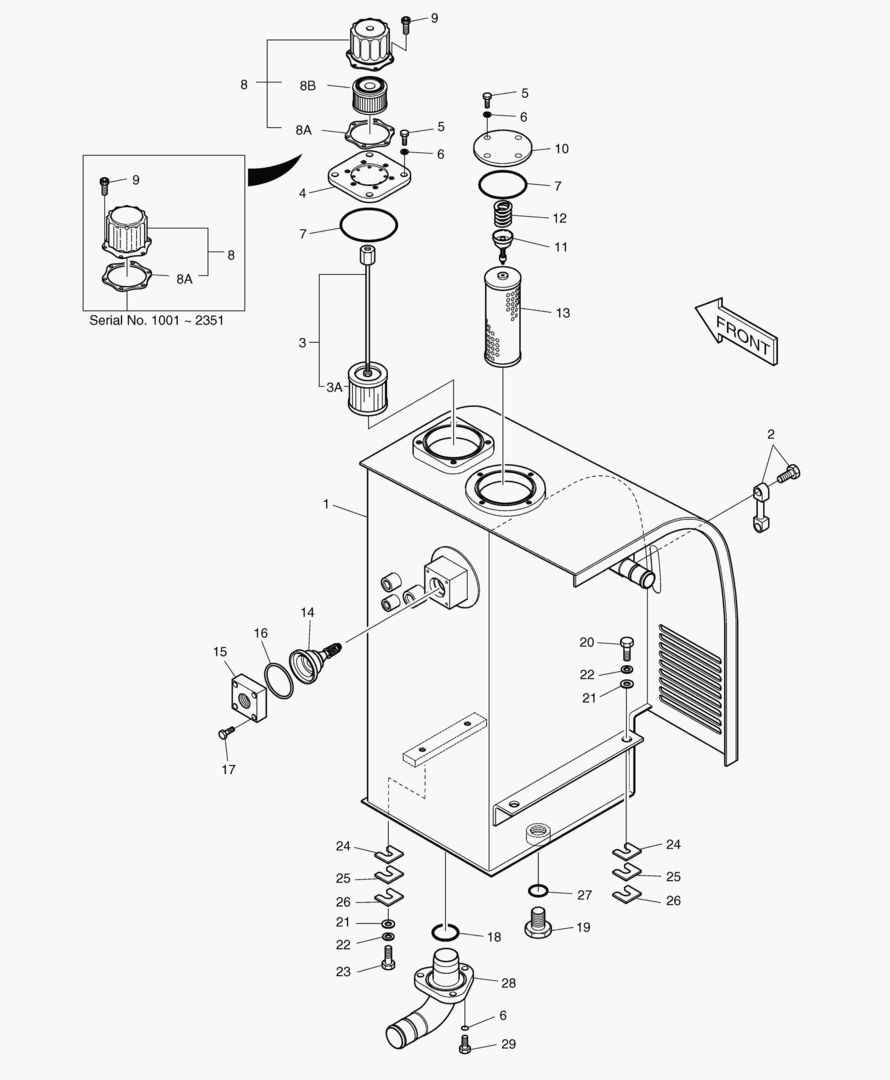 9
8
8B
8A
5
6
4
7
5
6
10
7
12
11
13
9
8
8A
Serial No. 1001 ~ 2351
3
3A
FRONT
2
1
14
16
15
17
20
22
21
24
25
26
21
22
23
18
27
19
24
25
26
28
6
29