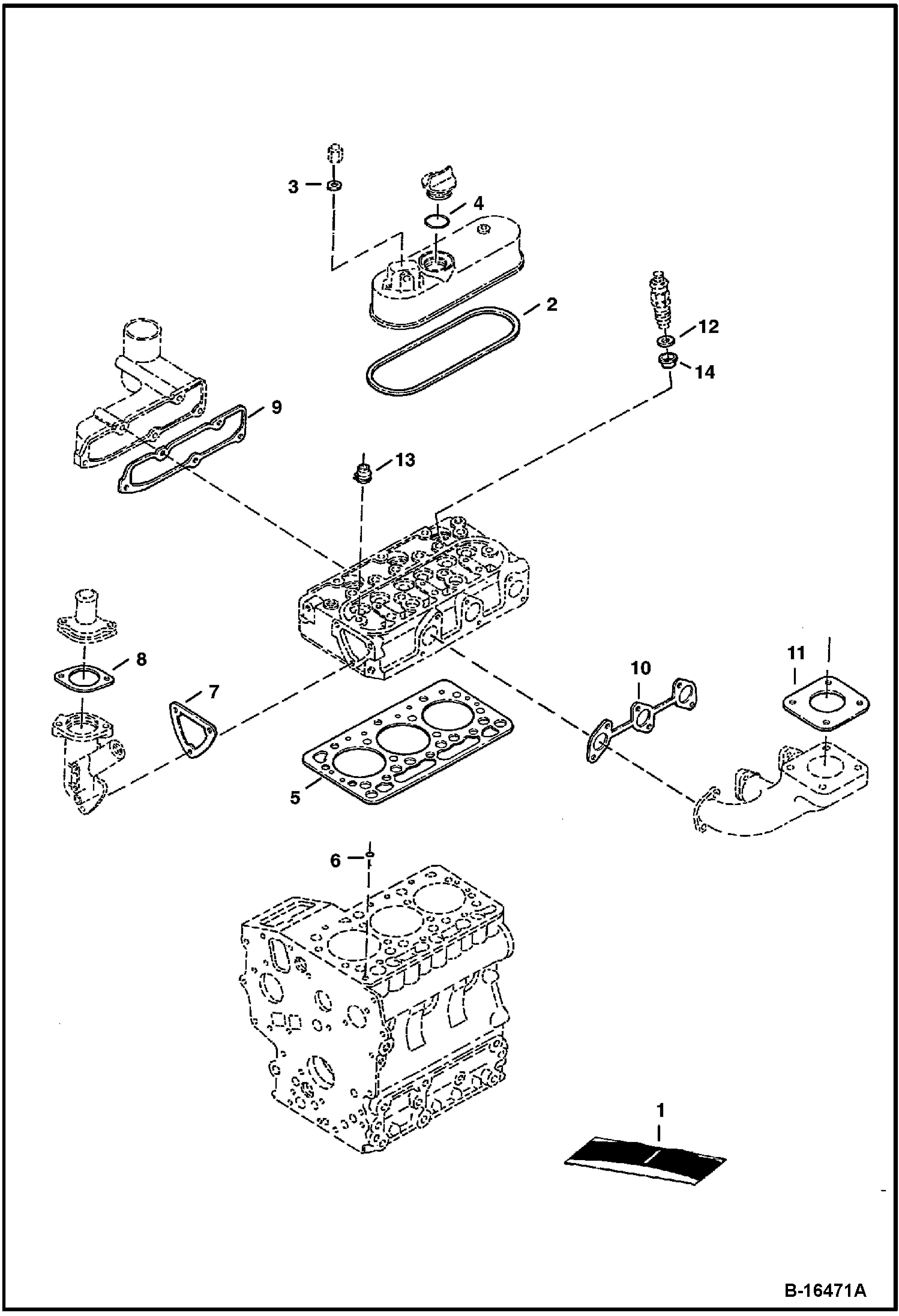 3
4
2
12
14
9
13
8
7
10
11
5
6
1
B-16471A