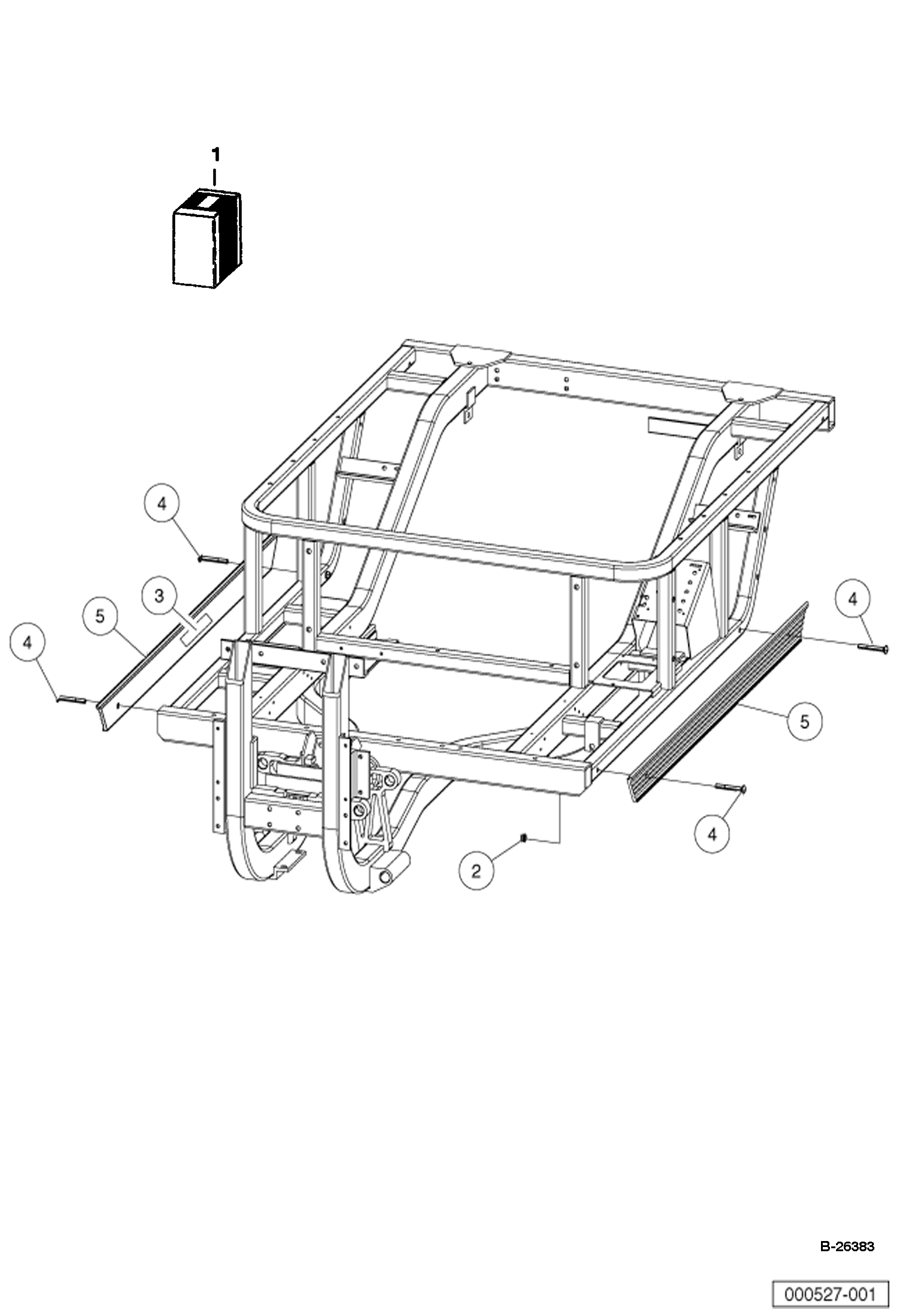 1

4

3

5

4

4

5

4

2

B-26383

000527-001