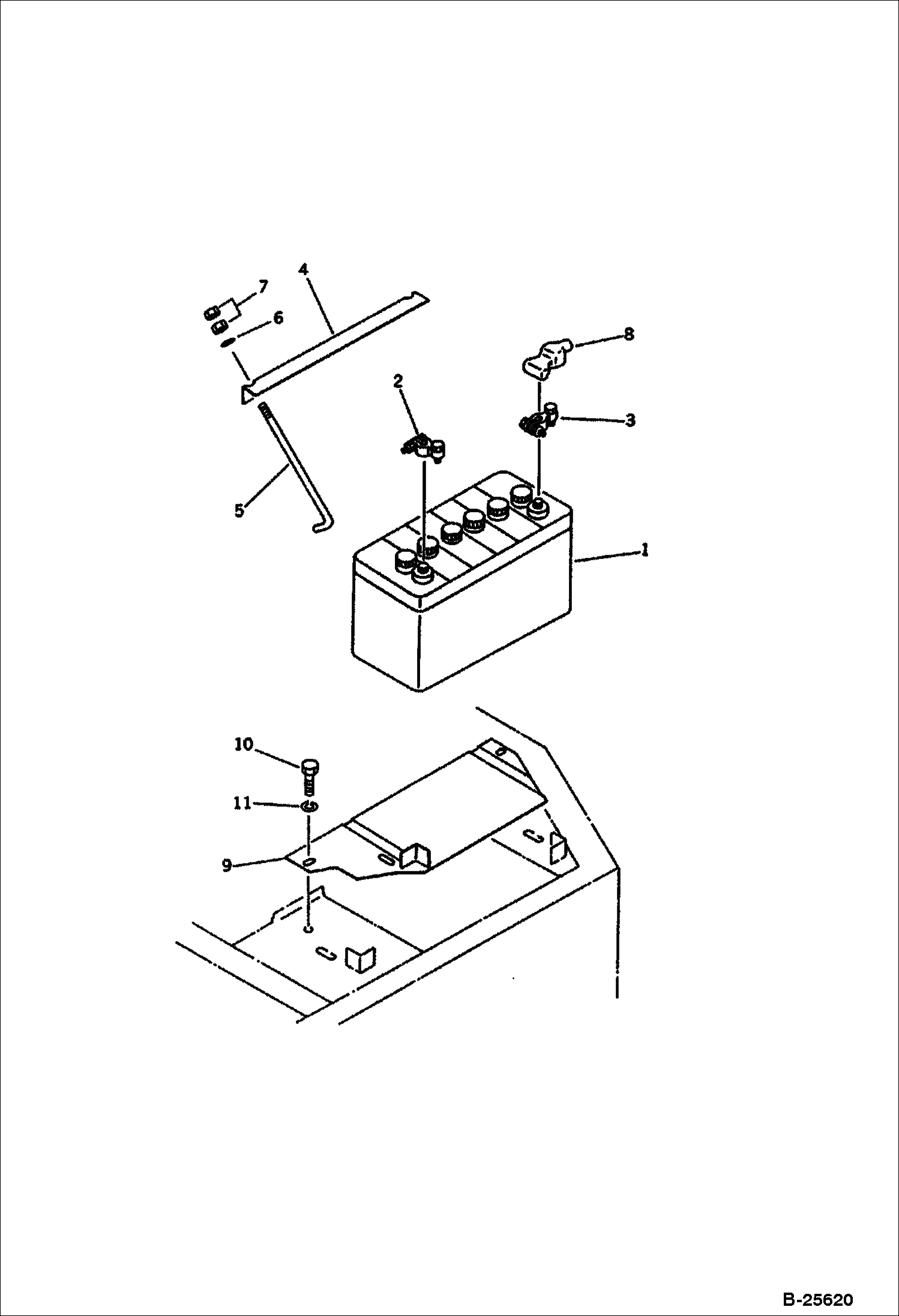 4
7
6
8
2
3
5
1
10
11
9
B-25620