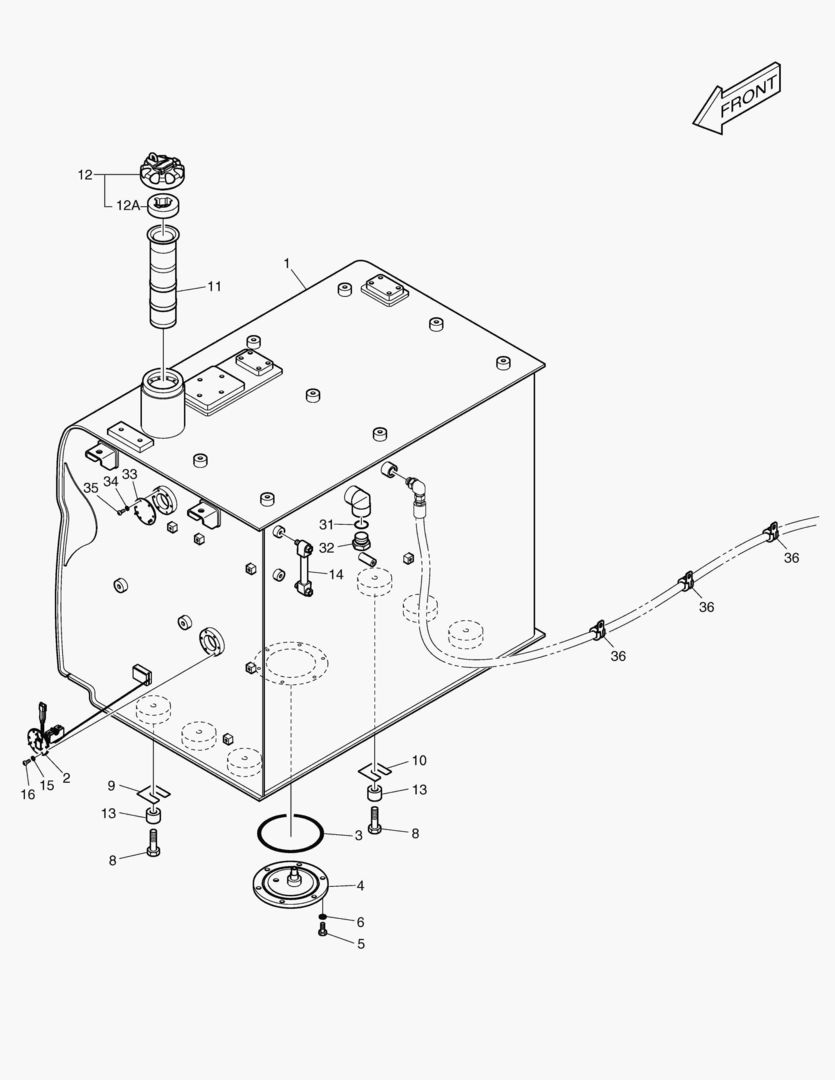 FRONT

12
12A
11
1
35
34
33
31
32
14
36
36
36
2
15
16
9
13
8
10
13
8
3
4
6
5