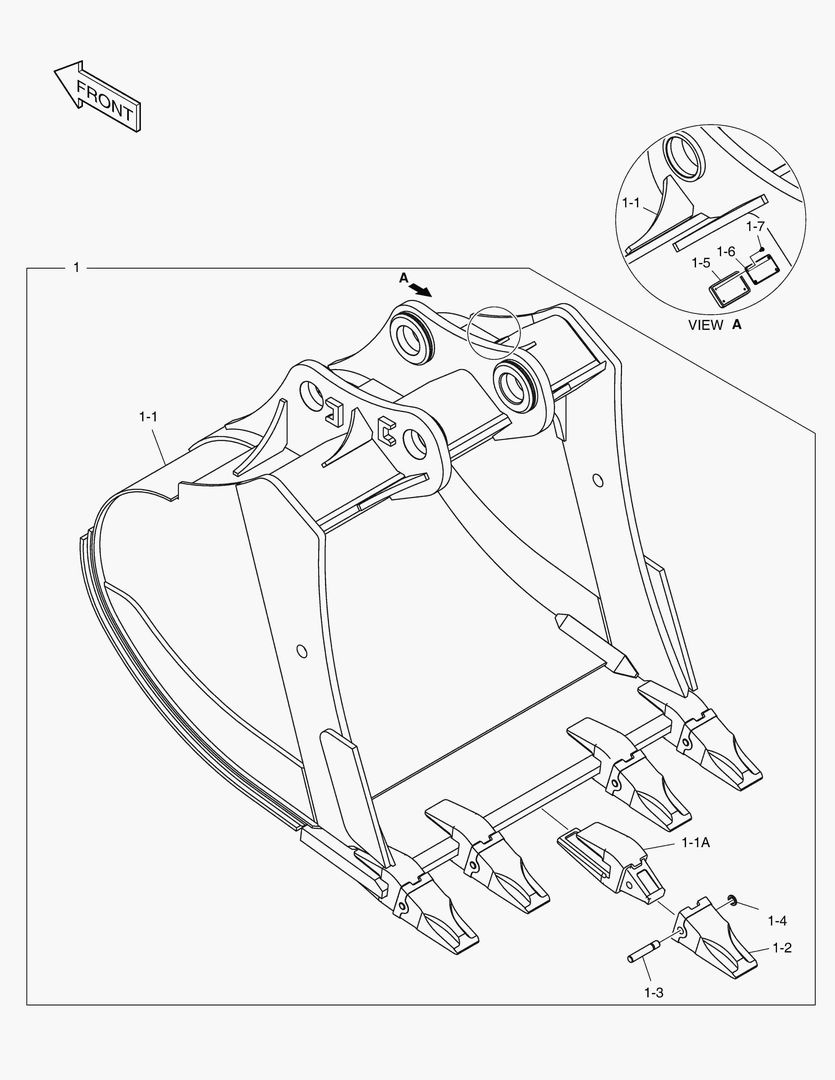 FRONT

1-1
1-7
1-6
1-5
VIEW A

1

A

1-1

1-1A

1-4

1-2

1-3