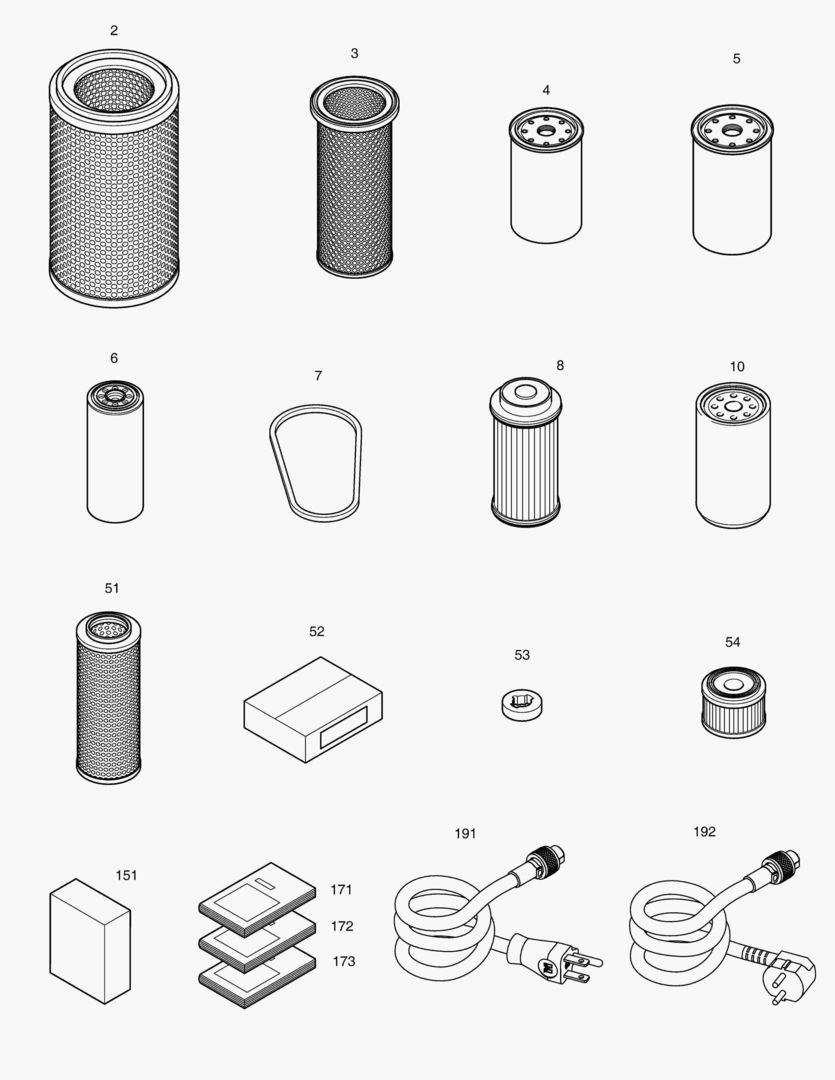 2
3
4
5
6
7
8
10
51
52
53
54
151
171
172
173
191
192