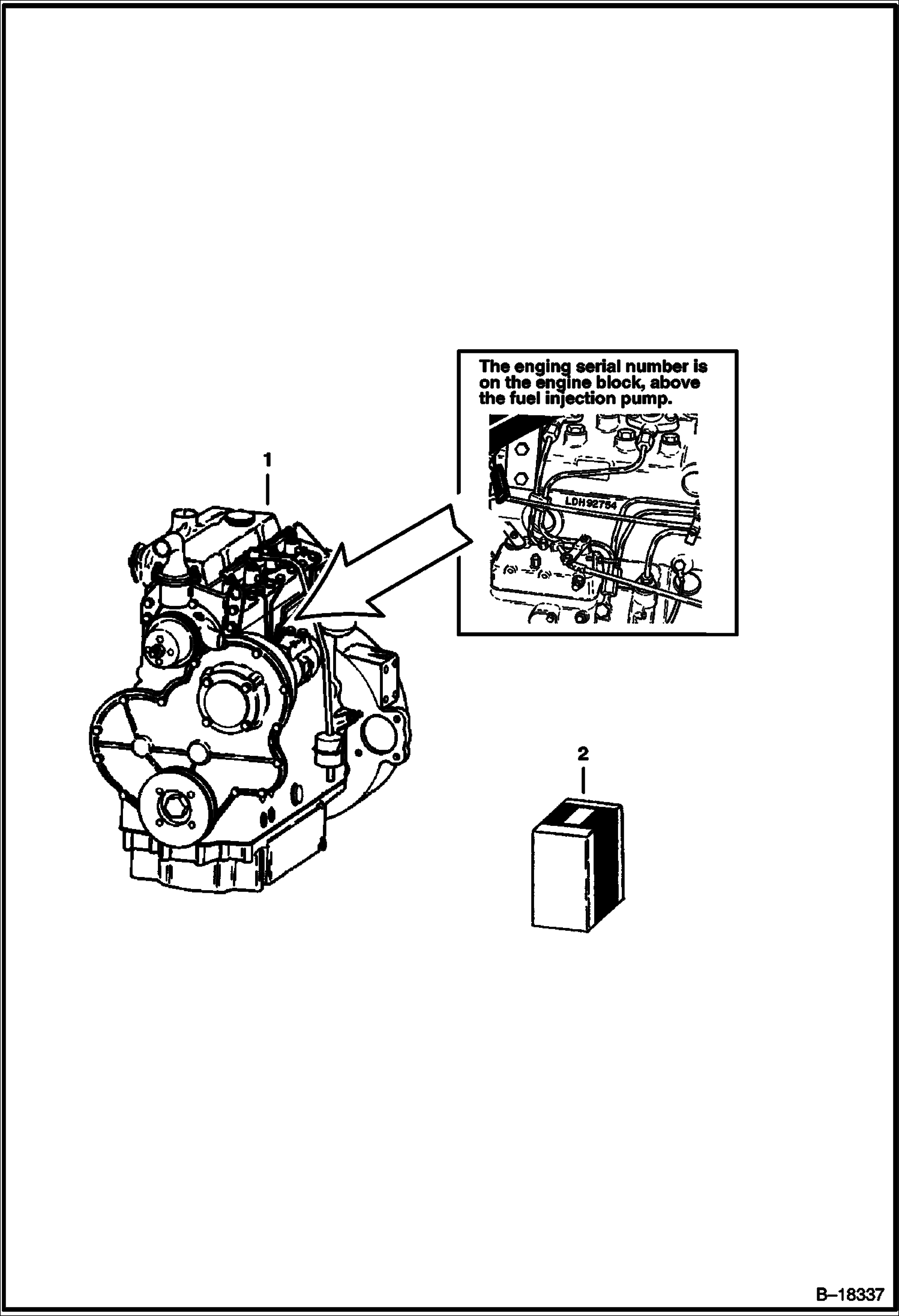 The enging serial number is on the engine block, above the fuel injection pump.

LDH92754

1

2

B–18337