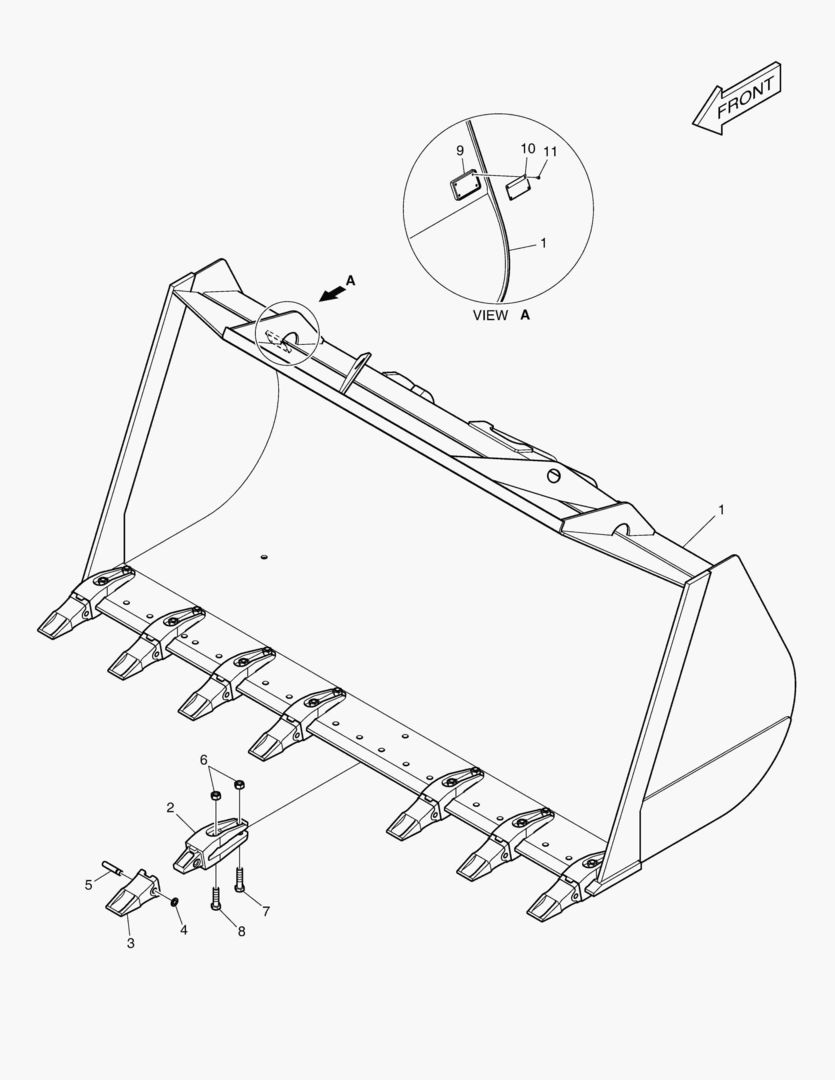 FRONT

9
10
11
1
VIEW A

A

1

6
2
5
3
4
8
7