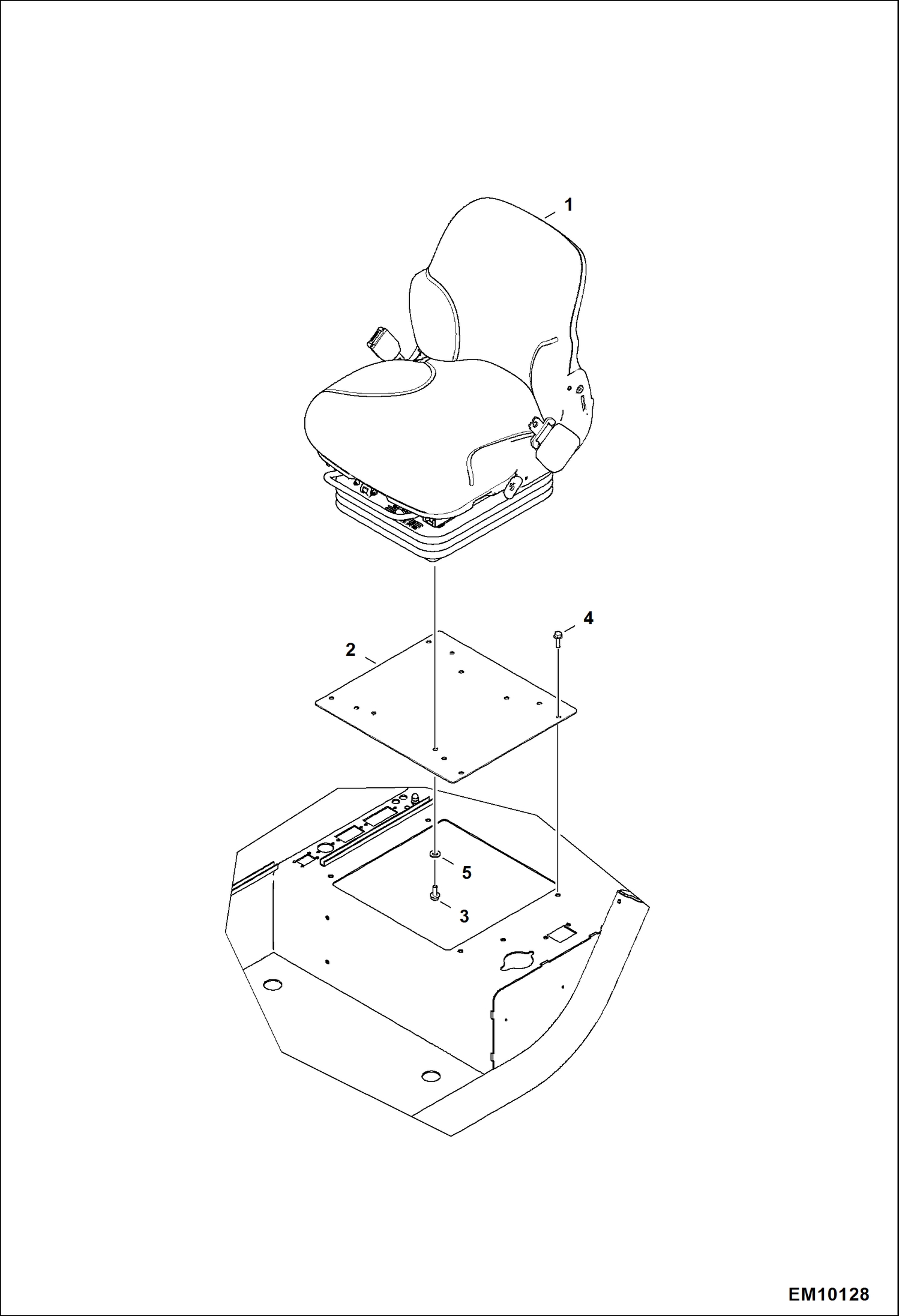 1

4

2

5

3

EM10128