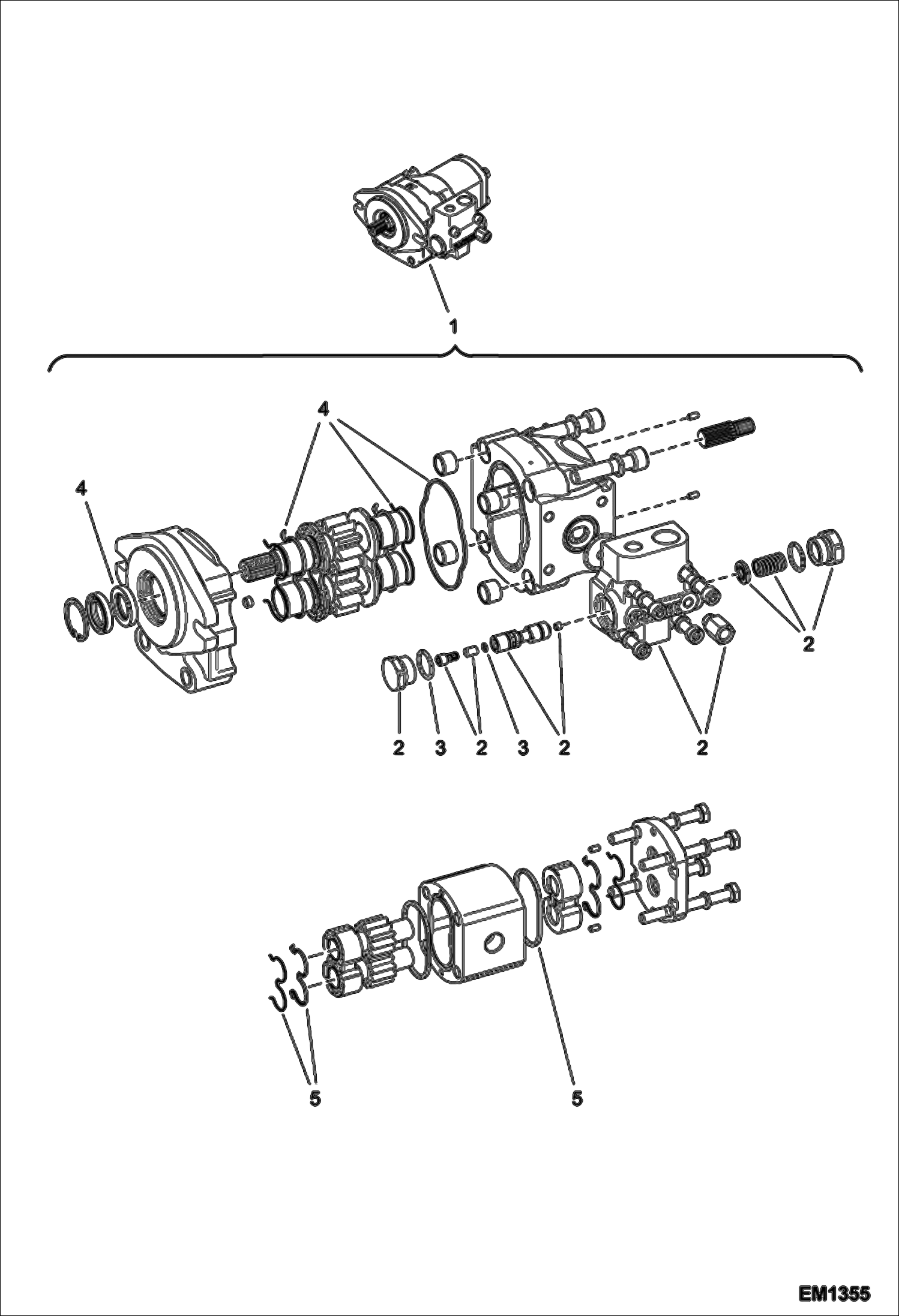 1

4

4

2

2 3 2 3 2

2

5

5

EM1355