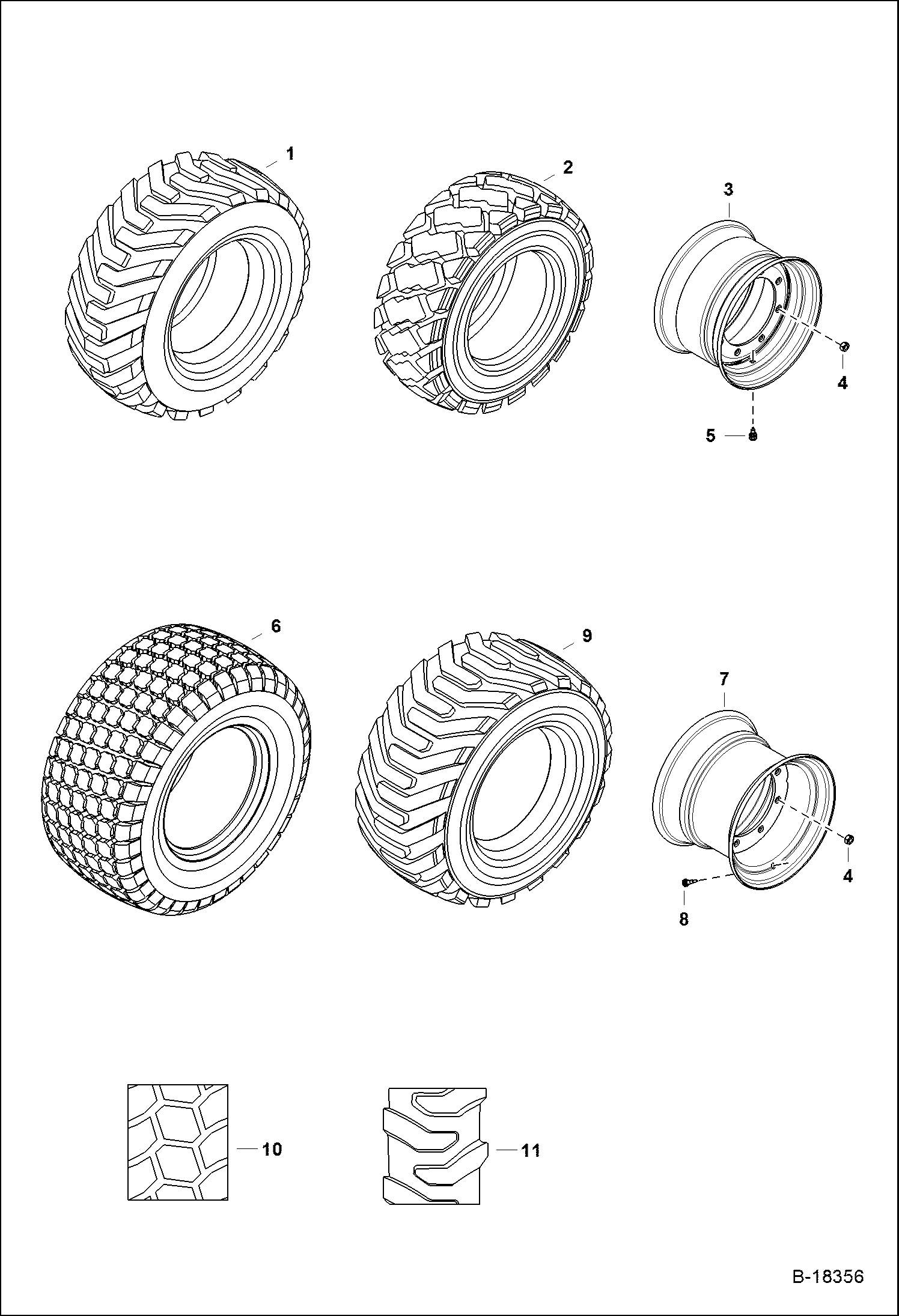 1
2
3
4
5
6
9
7
4
8
10
11
B-18356