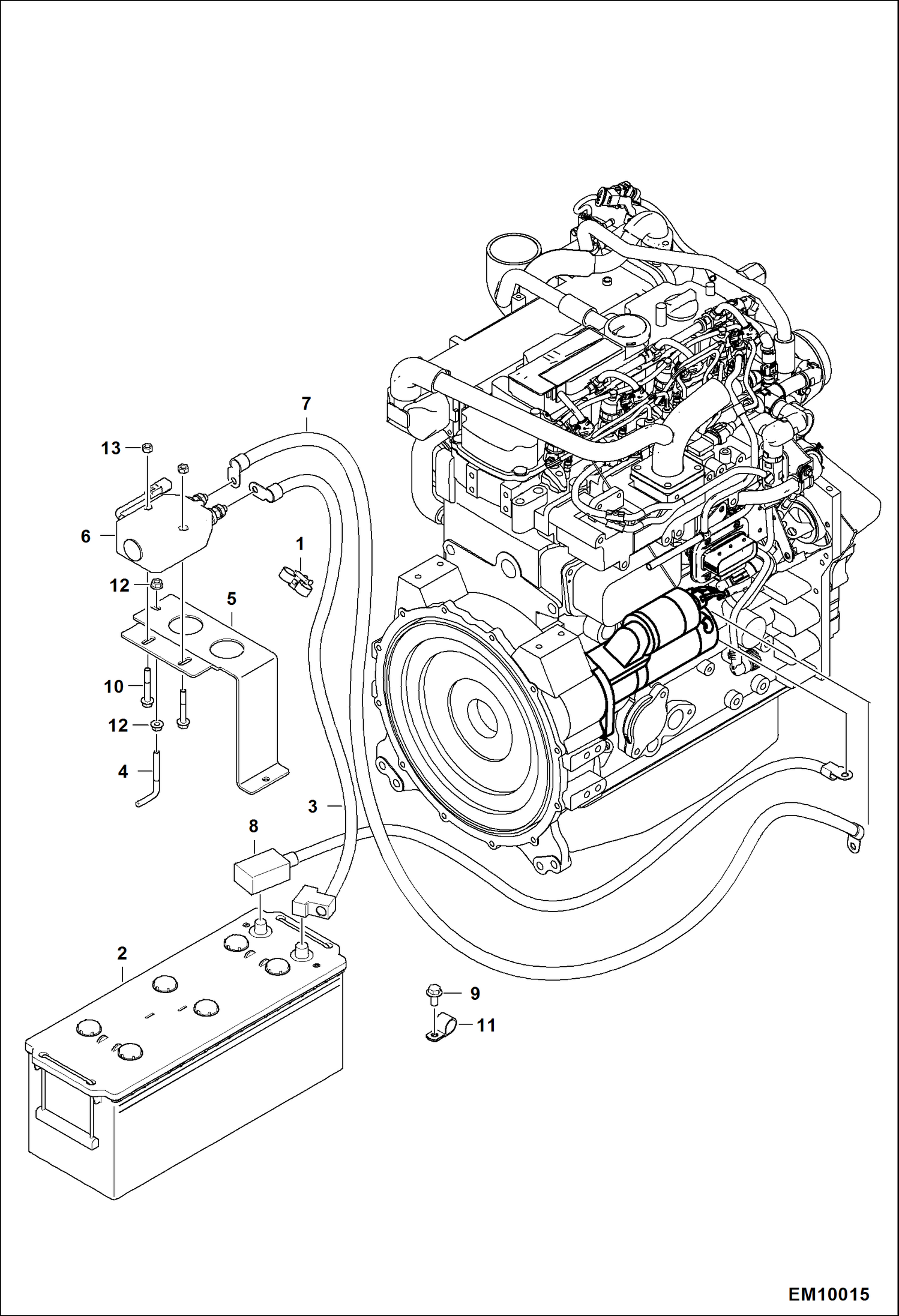 7
13
6
1
12
5
10
12
4
3
8
2
9
11
EM10015