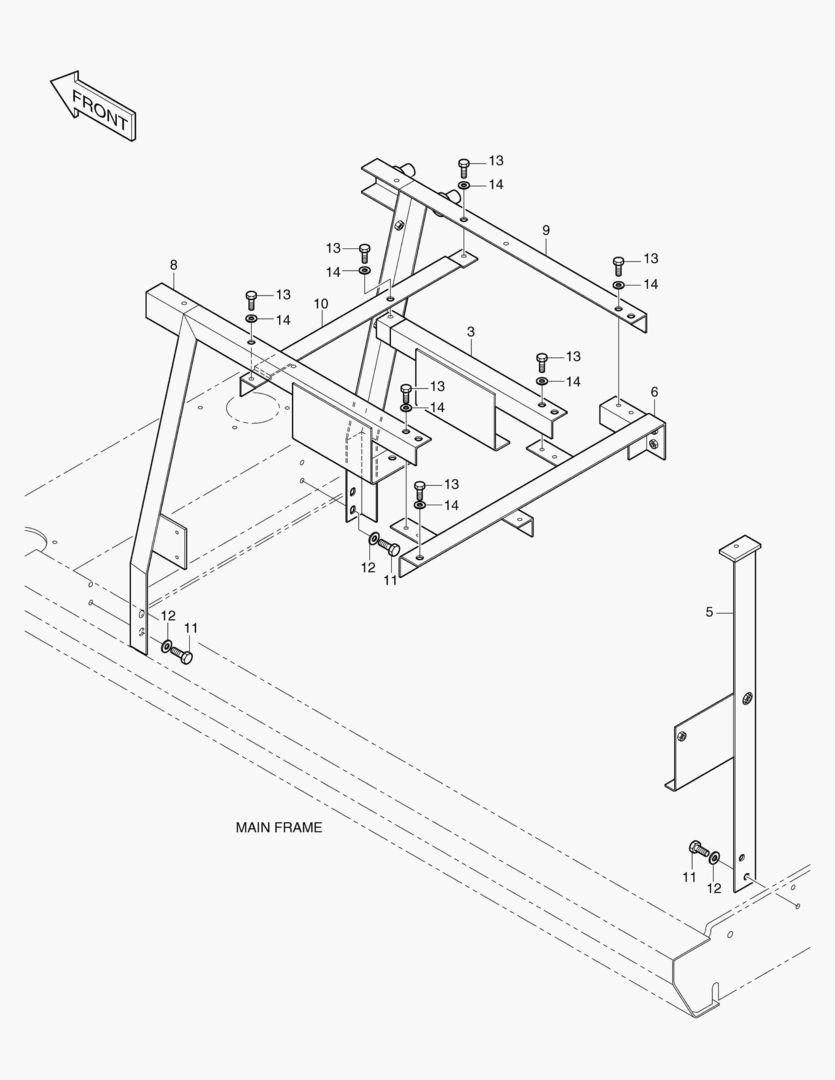 FRONT

13
14
9
13
14
13
14
8
13
14
10
3
13
14
13
14
6
13
14
12
11
12
11
5
MAIN FRAME
11
12