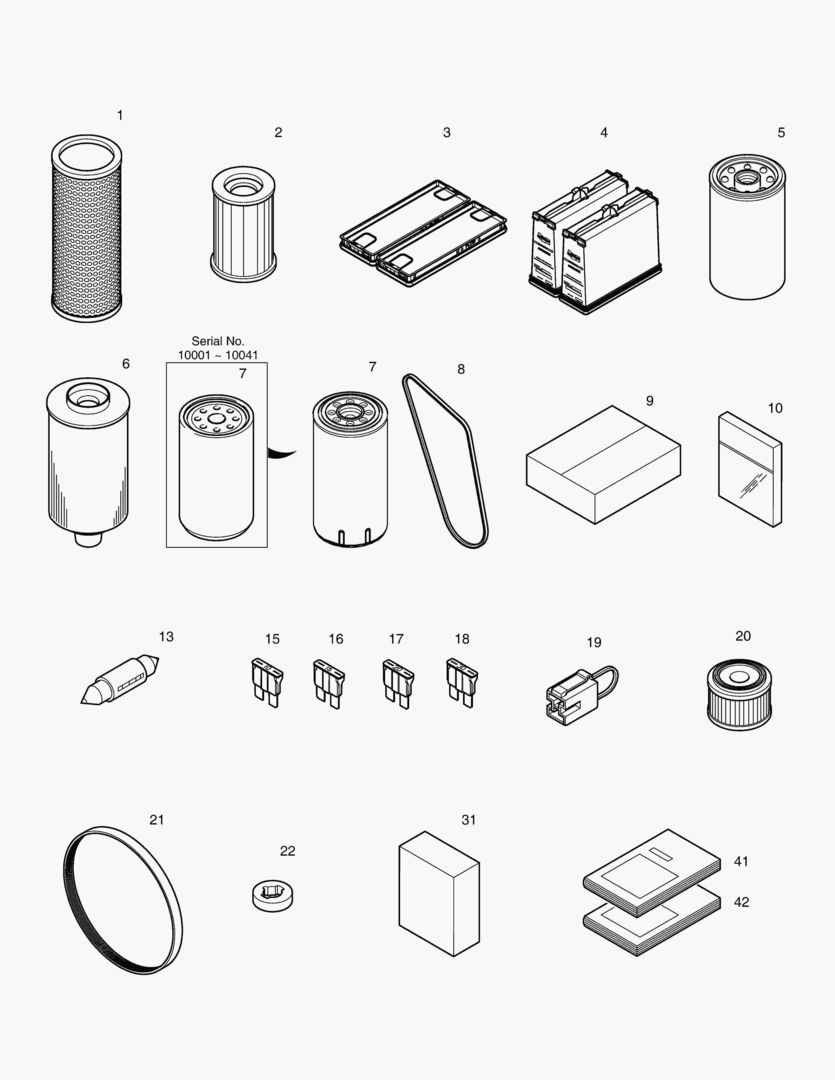 1
2
3
4
5
6
Serial No.
10001 ~ 10041
7
7
8
9
10
13
15
16
17
18
19
20
21
22
31
41
42