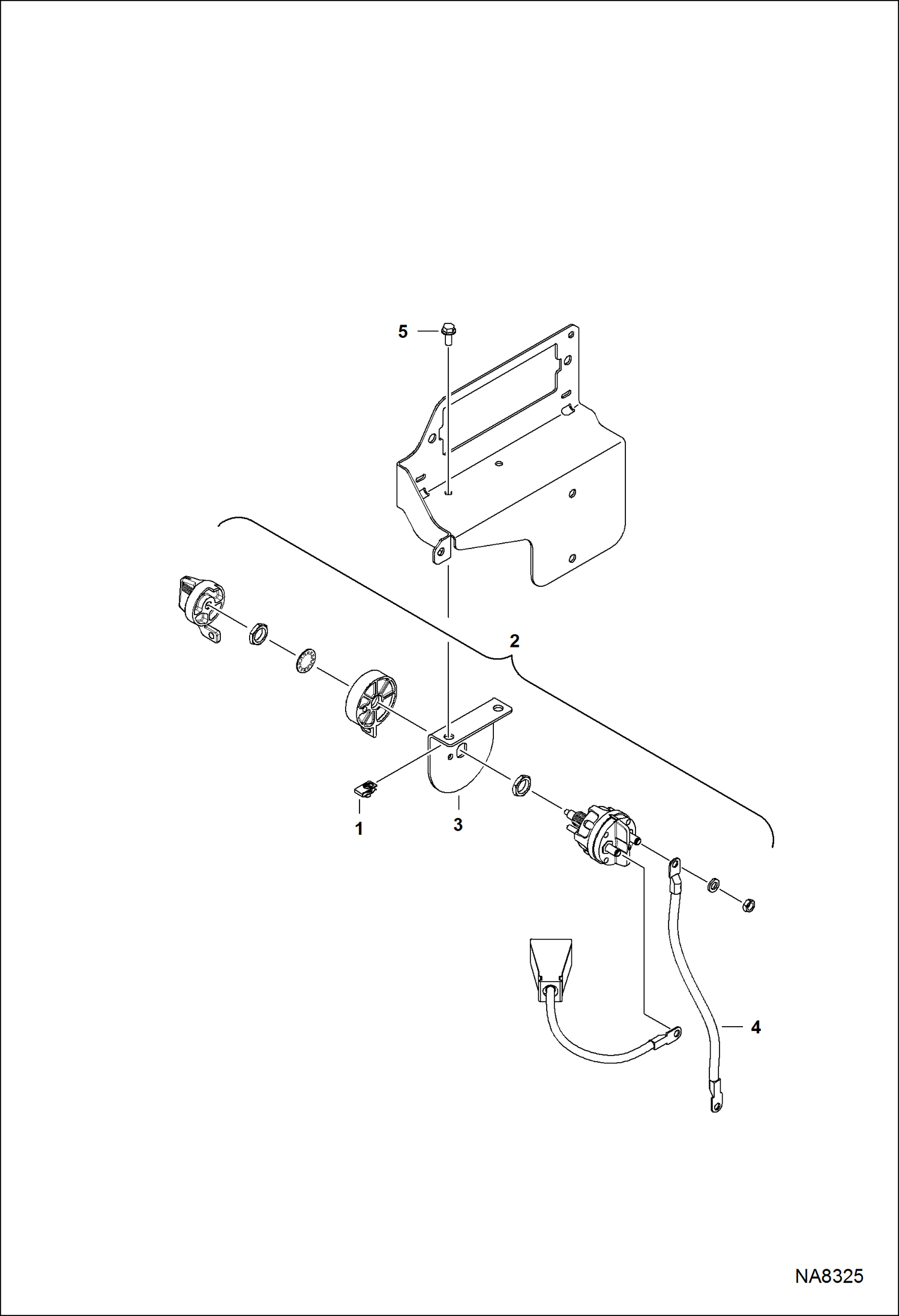 5

2

1

3

4

NA8325