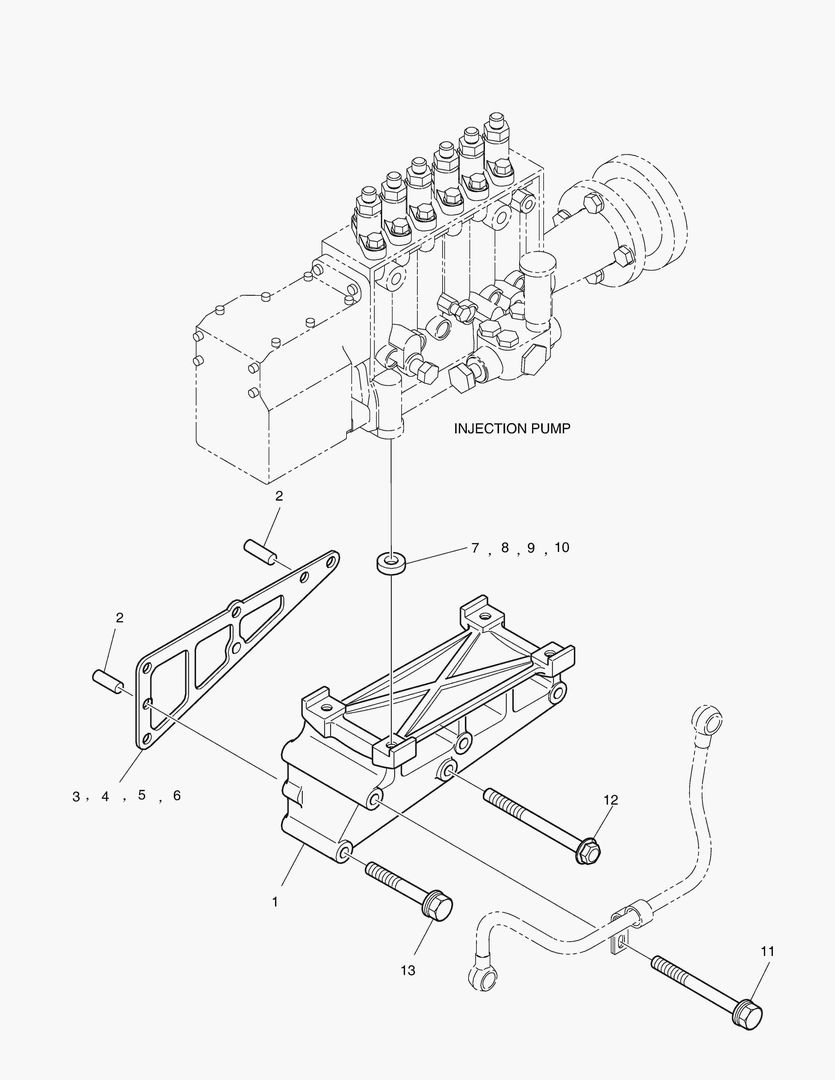 INJECTION PUMP

2

7 , 8 , 9 , 10

2

3 , 4 , 5 , 6

12

1

13

11