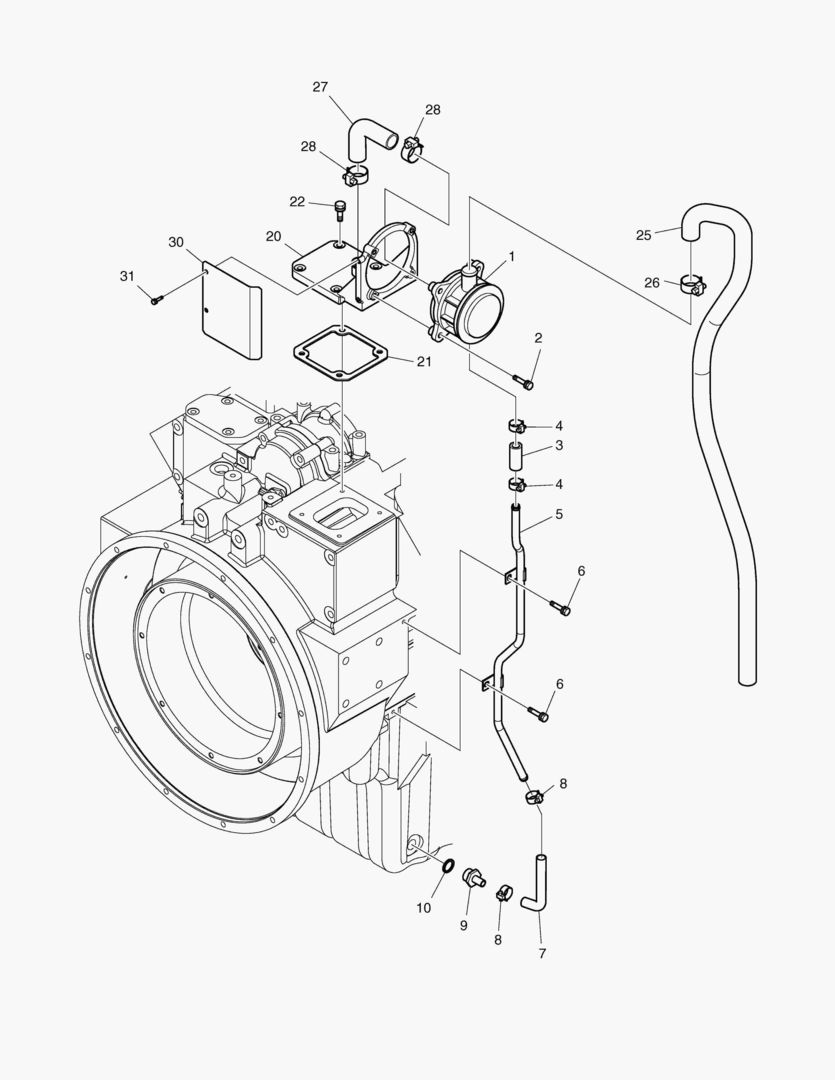 27
28
28
22
20
30
31
1
25
26
21
2
4
3
4
5
6
6
8
10
9
8
7