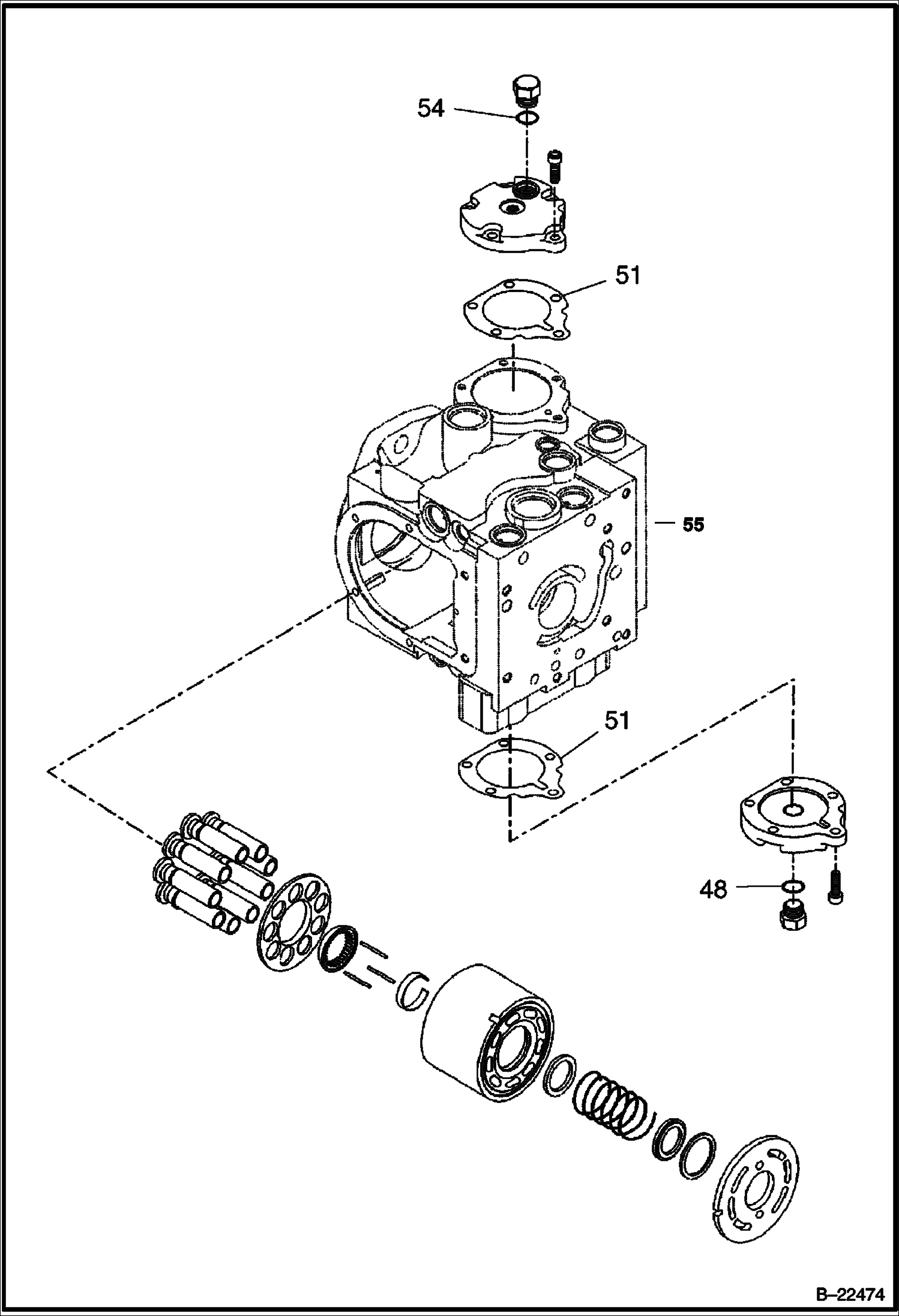 54

51

55

51

48

B–22474