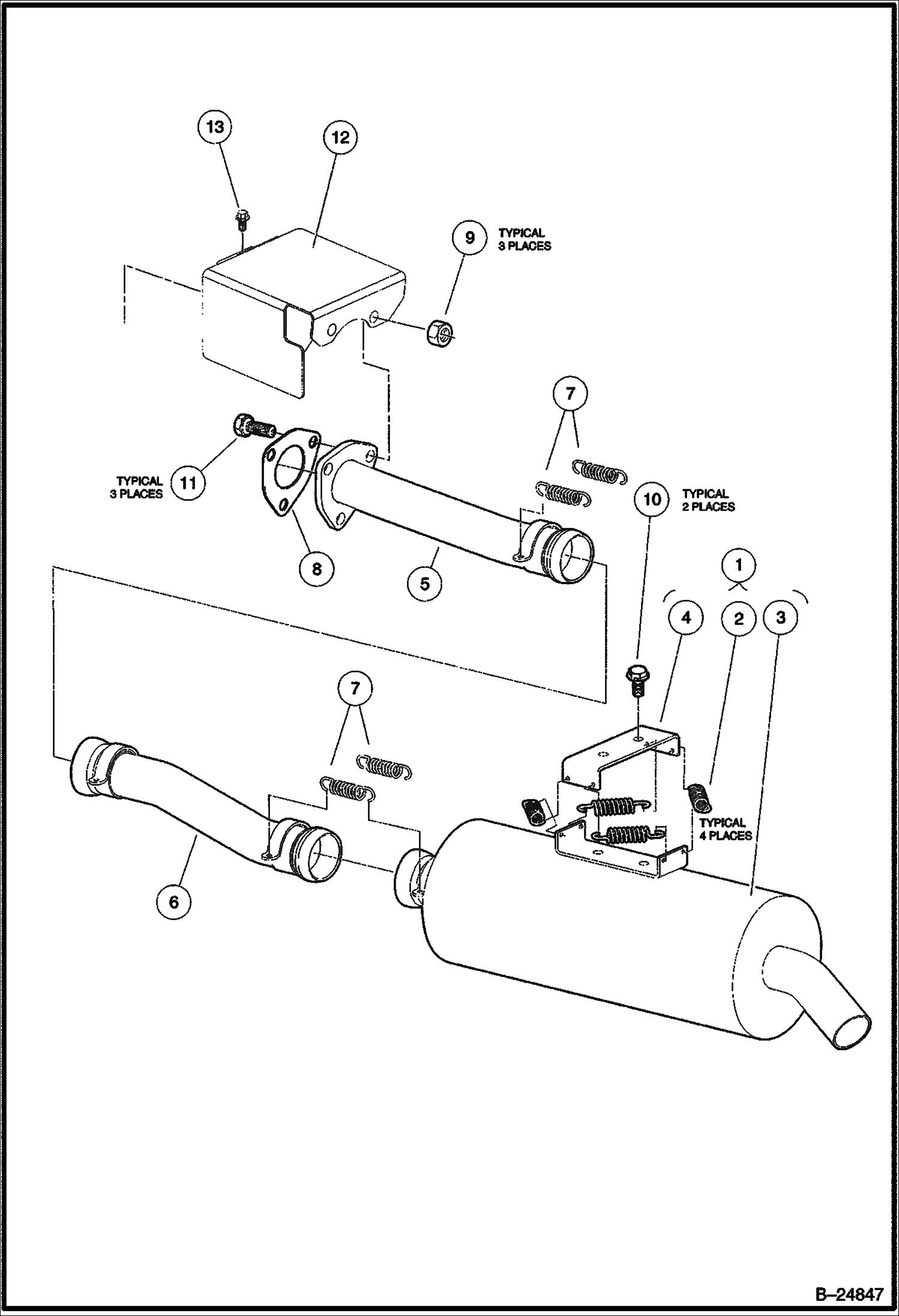 13

12

9 TYPICAL 3 PLACES

7

TYPICAL 3 PLACES 11

10 TYPICAL 2 PLACES

8

5

1

4 2 3

7

TYPICAL 4 PLACES

6

B–24847