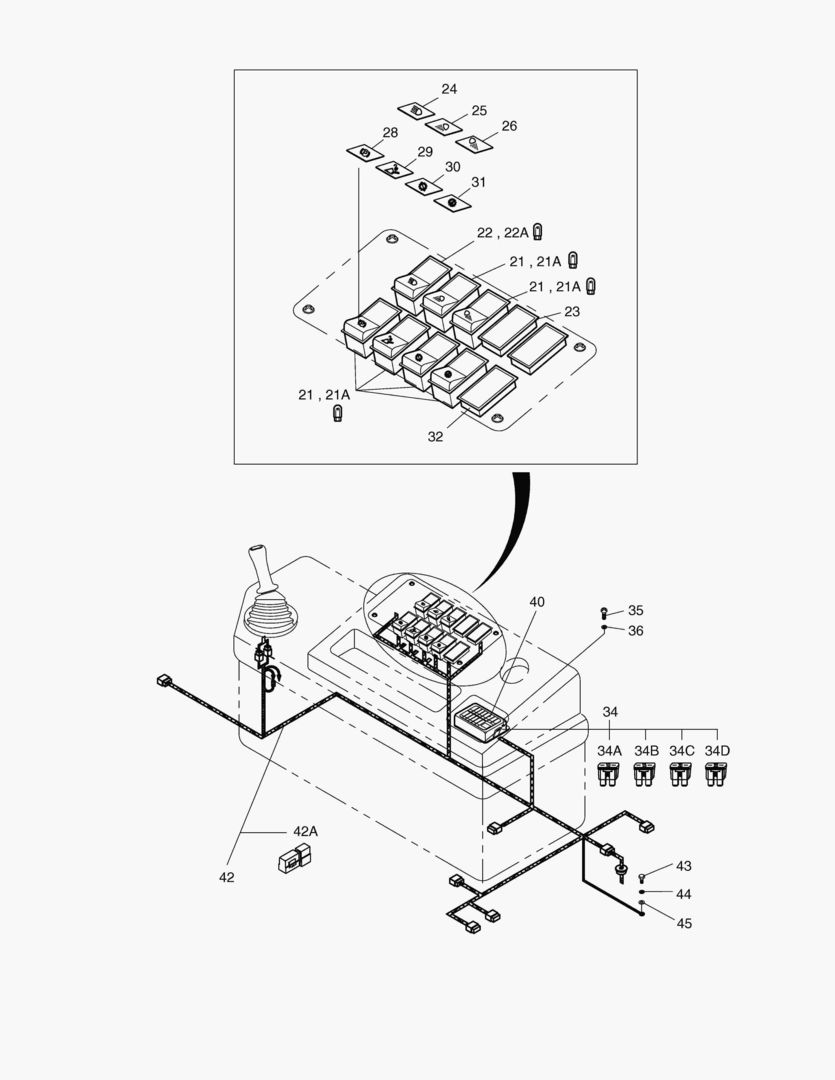 24
25
26
28
29
30
31
22 , 22A
21 , 21A
21 , 21A
23
21 , 21A
32
40
35
36
34
34A
34B
34C
34D
42A
42
43
44
45