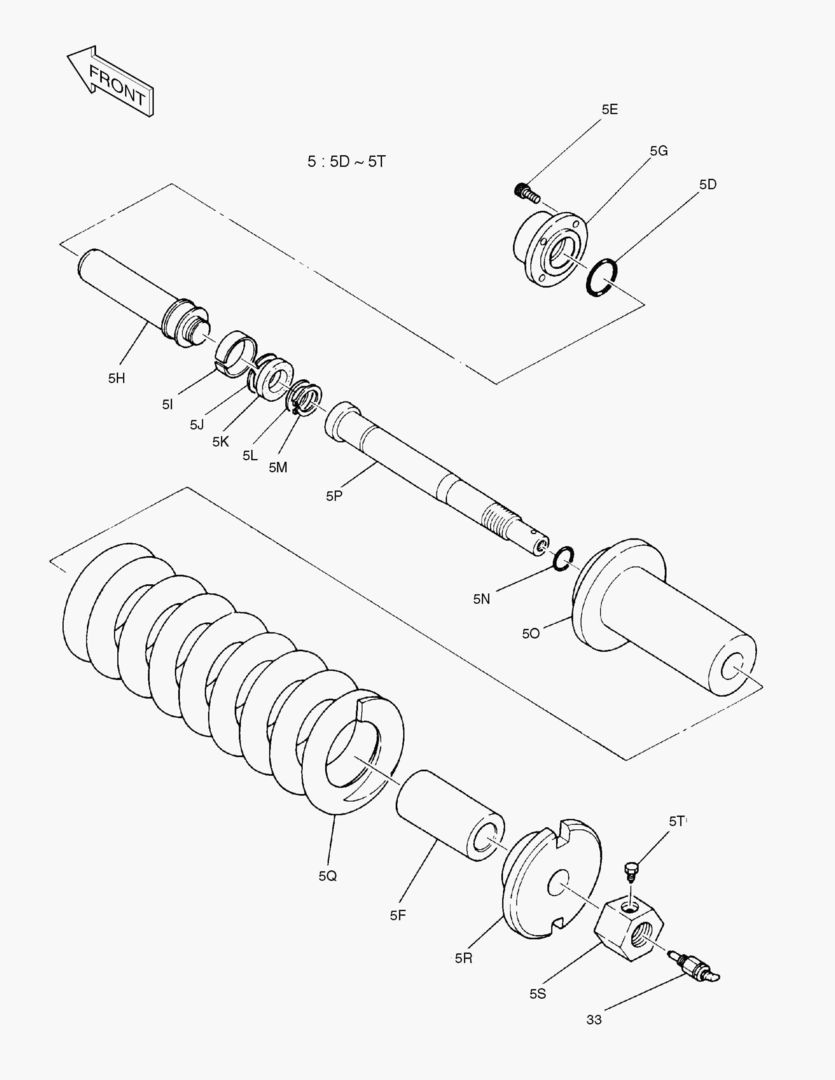 FRONT

5 : 5D ~ 5T

5E
5G
5D
5H
5I
5J
5K
5L
5M
5P
5N
5O
5Q
5F
5R
5T
5S
33